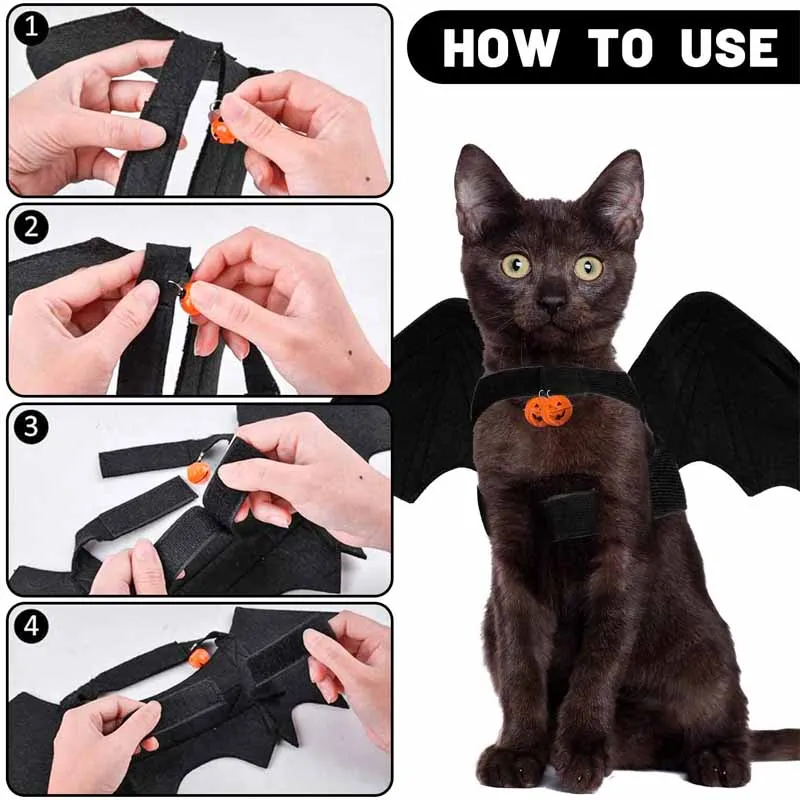 1

2

3

4

HOW TO USE