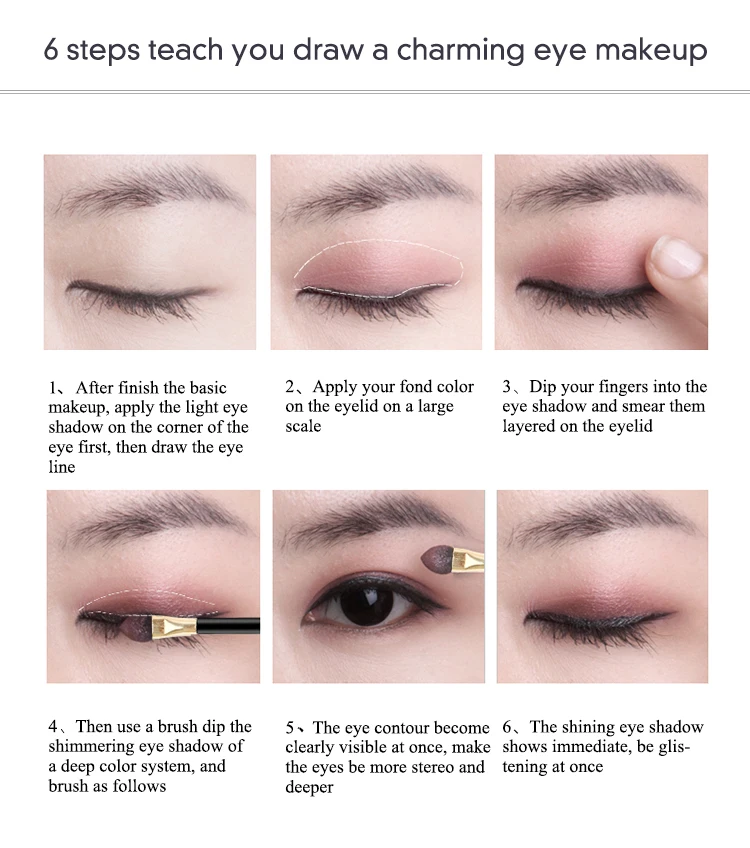 6 steps teach you draw a charming eye makeup

1、After finish the basic makeup, apply the light eye shadow on the corner of the eye first, then draw the eye line

2、Apply your fond color on the eyelid on a large scale

3、Dip your fingers into the eye shadow and smear them layered on the eyelid

4、Then use a brush dip the shimmering eye shadow of a deep color system, and brush as follows

5、The eye contour become clearly visible at once, make the eyes be more stereo and deeper

6、The shining eye shadow shows immediate, be glistening at once