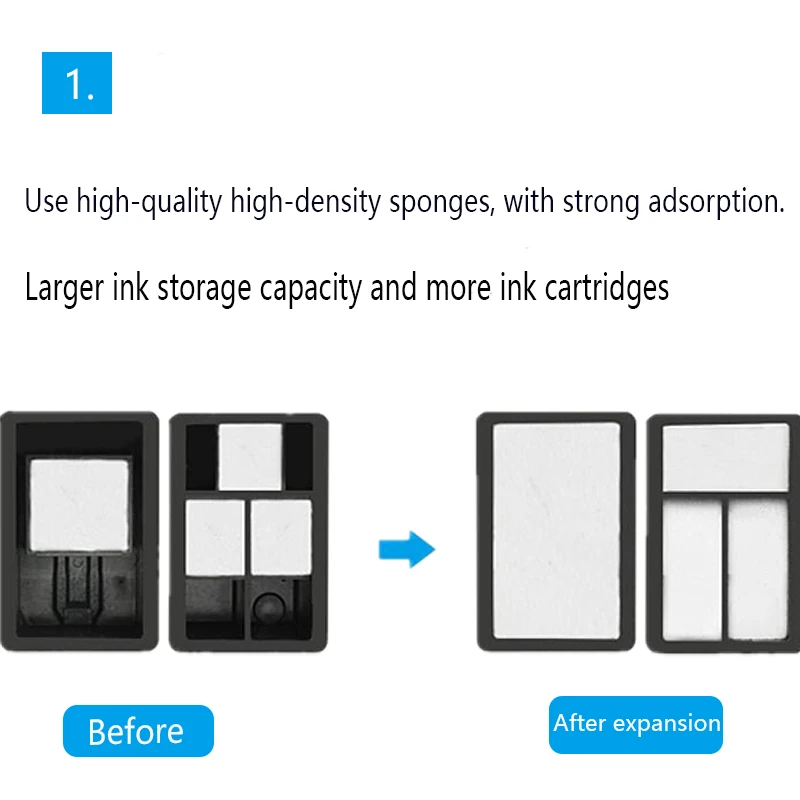 1.

Use high-quality high-density sponges, with strong adsorption.

Larger ink storage capacity and more ink cartridges

Before

After expansion