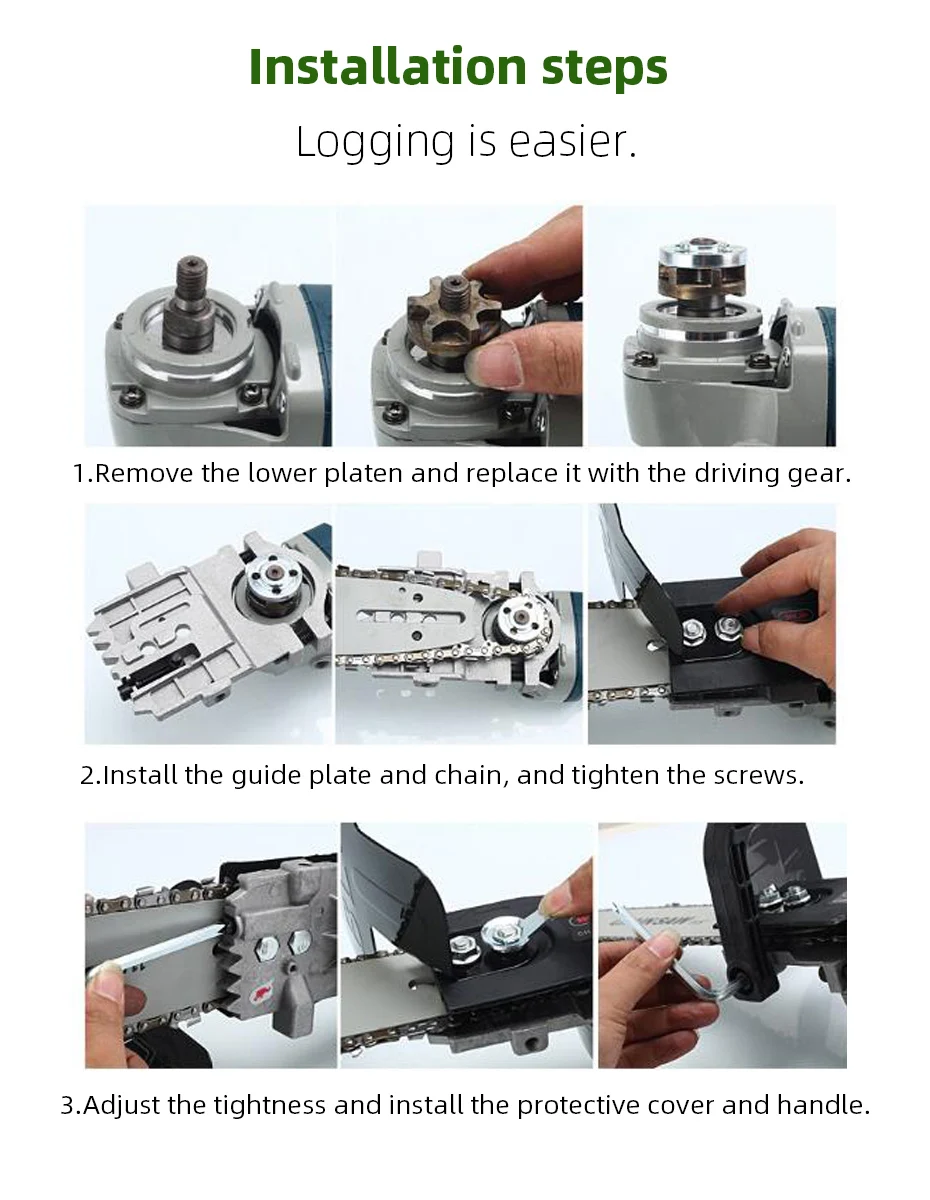 Installation steps

Logging is easier.

1.Remove the lower platen and replace it with the driving gear.

2.Install the guide plate and chain, and tighten the screws.

3.Adjust the tightness and install the protective cover and handle.