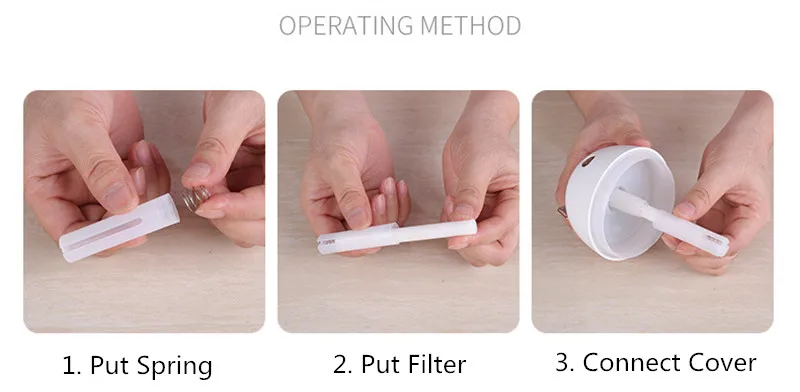 OPERATING METHOD

1. Put Spring

2. Put Filter

3. Connect Cover