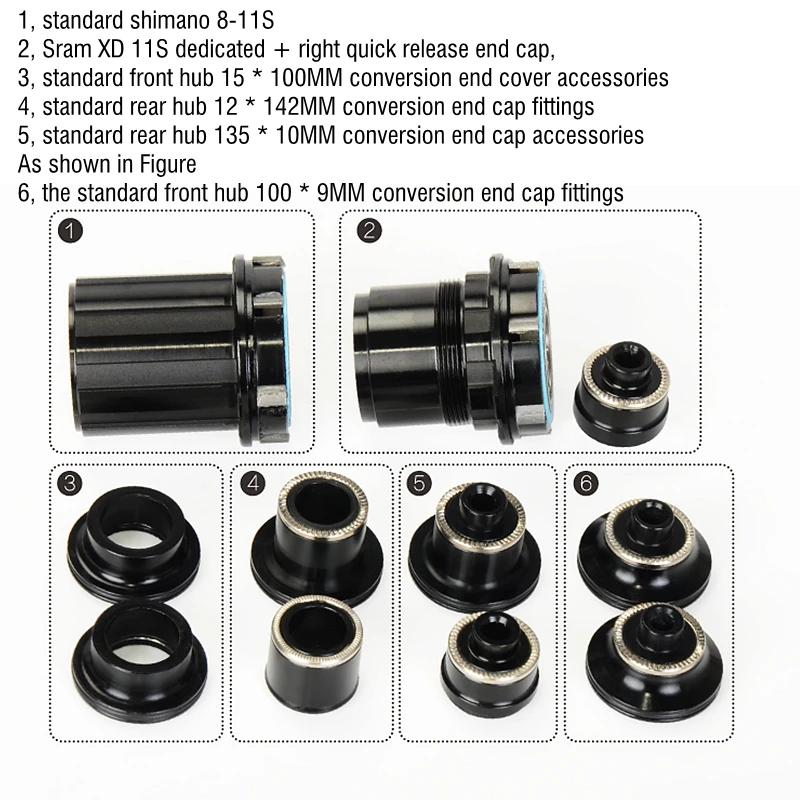 1, standard shimano 8-11S
2, Sram XD 11S dedicated + right quick release end cap,
3, standard front hub 15 * 100MM conversion end cover accessories
4, standard rear hub 12 * 142MM conversion end cap fittings
5, standard rear hub 135 * 10MM conversion end cap accessories
As shown in Figure
6, the standard front hub 100 * 9MM conversion end cap fittings

1

2

3

4

5

6