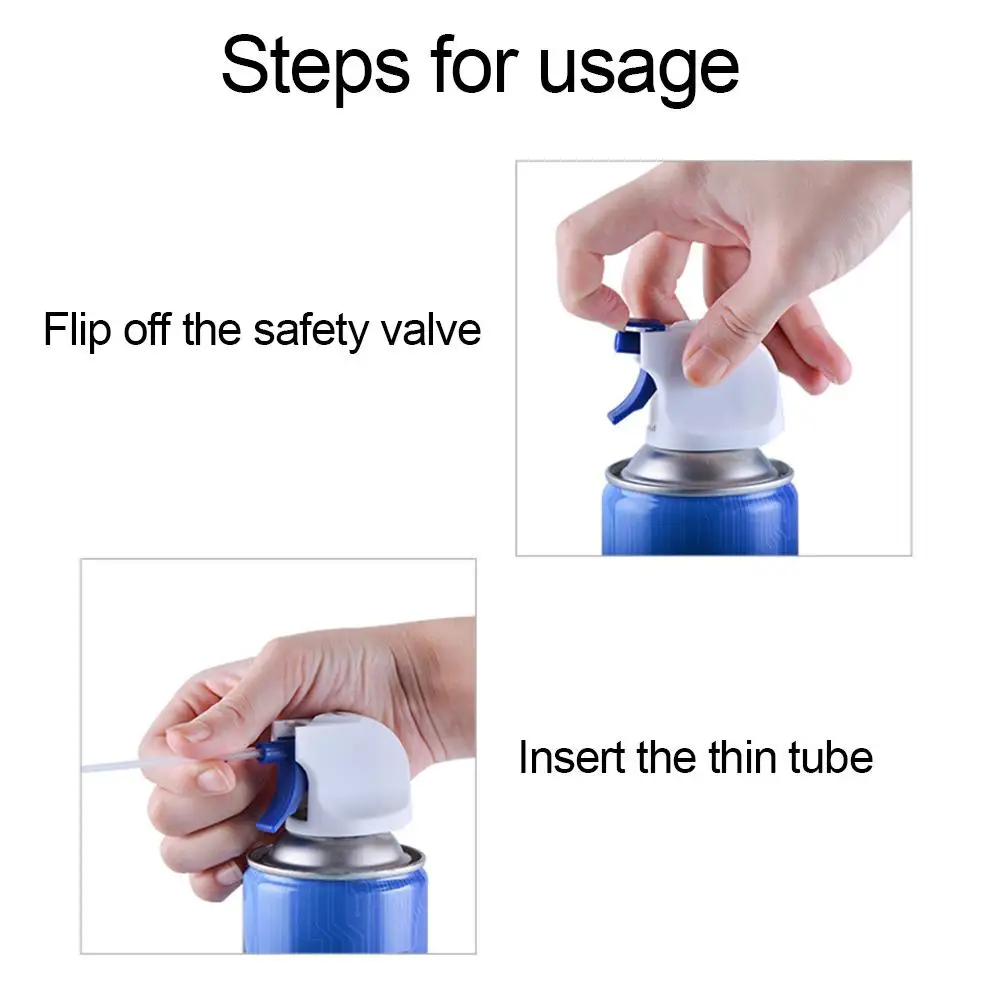 Steps for usage

Flip off the safety valve

Insert the thin tube