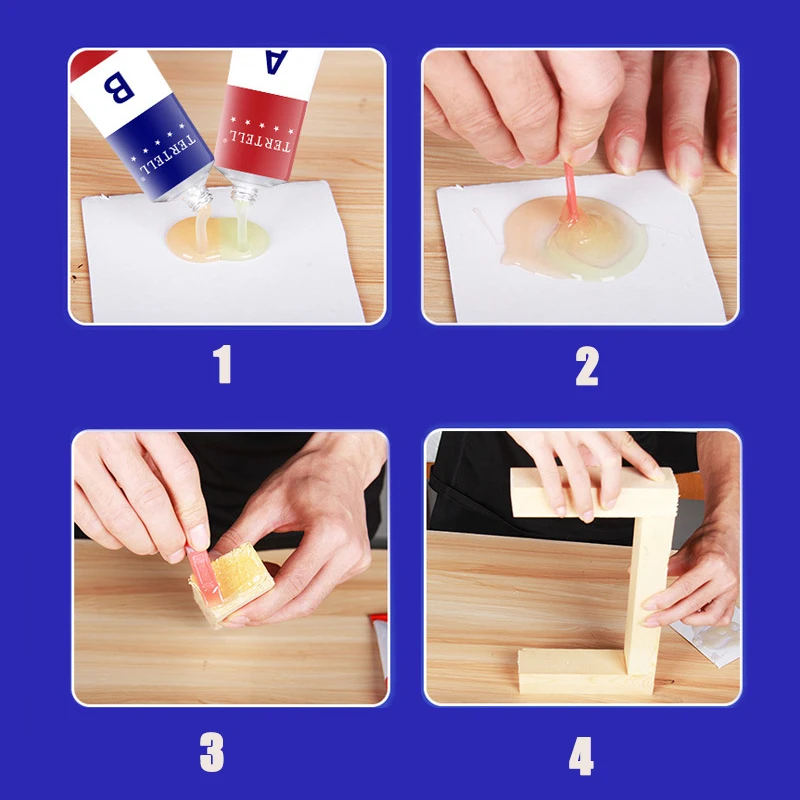 B
TERTELL
A
TERTELL
1
2
3
4