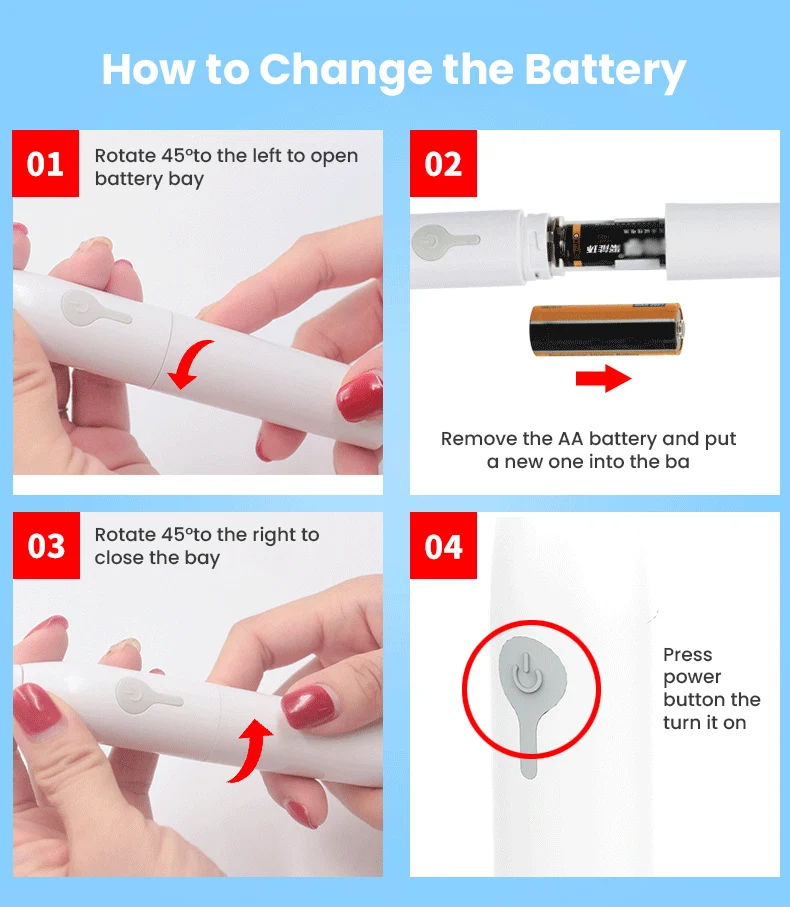 How to Change the Battery

01

Rotate 45°to the left to open battery bay

02

Remove the AA battery and put a new one into the ba

03

Rotate 45°to the right to close the bay

04

Press power button the turn it on