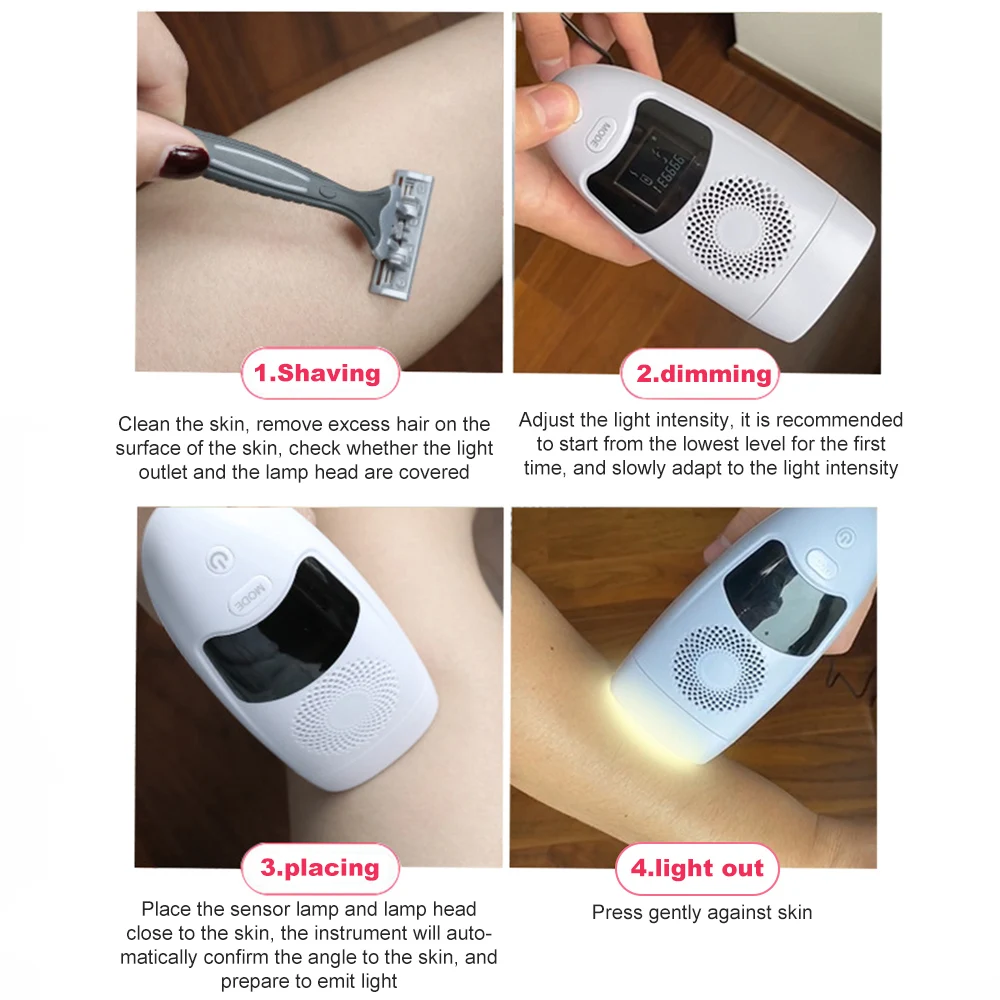 MODE

1.Shaving

Clean the skin, remove excess hair on the surface of the skin, check whether the light outlet and the lamp head are covered

2.dimming

Adjust the light intensity, it is recommended to start from the lowest level for the first time, and slowly adapt to the light intensity

MODE

3.placing

Place the sensor lamp and lamp head close to the skin, the instrument will automatically confirm the angle to the skin, and prepare to emit light

4.light out

Press gently against skin