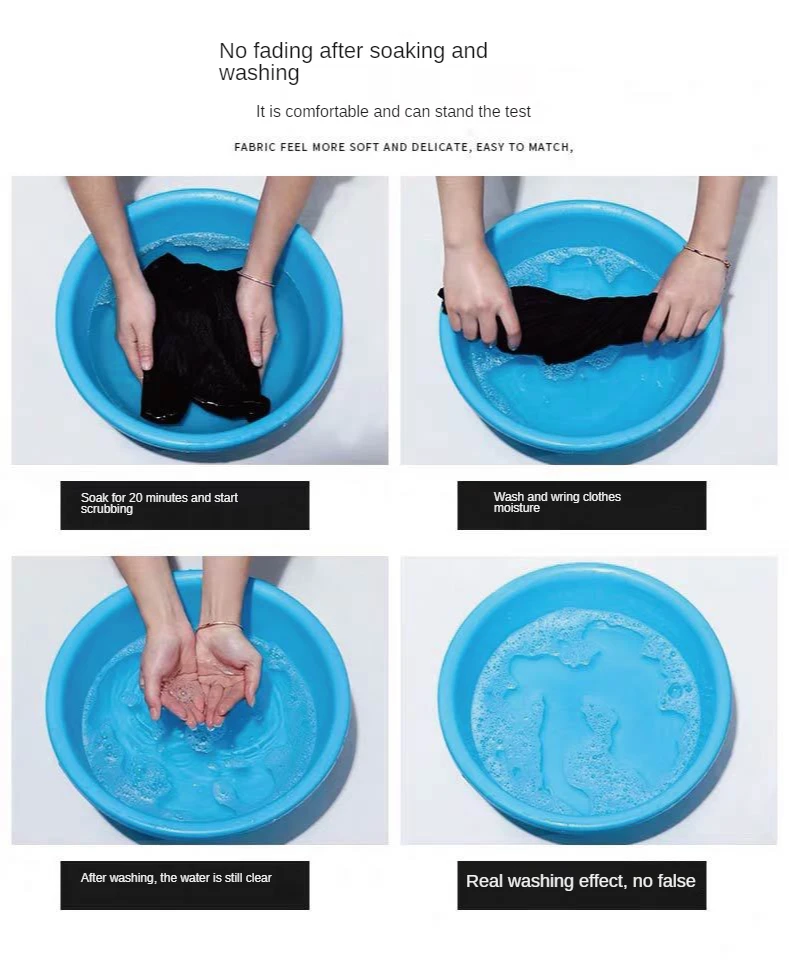 No fading after soaking and washing

It is comfortable and can stand the test

FABRIC FEEL MORE SOFT AND DELICATE, EASY TO MATCH,

Soak for 20 minutes and start scrubbing

Wash and wring clothes moisture

After washing, the water is still clear

Real washing effect, no false