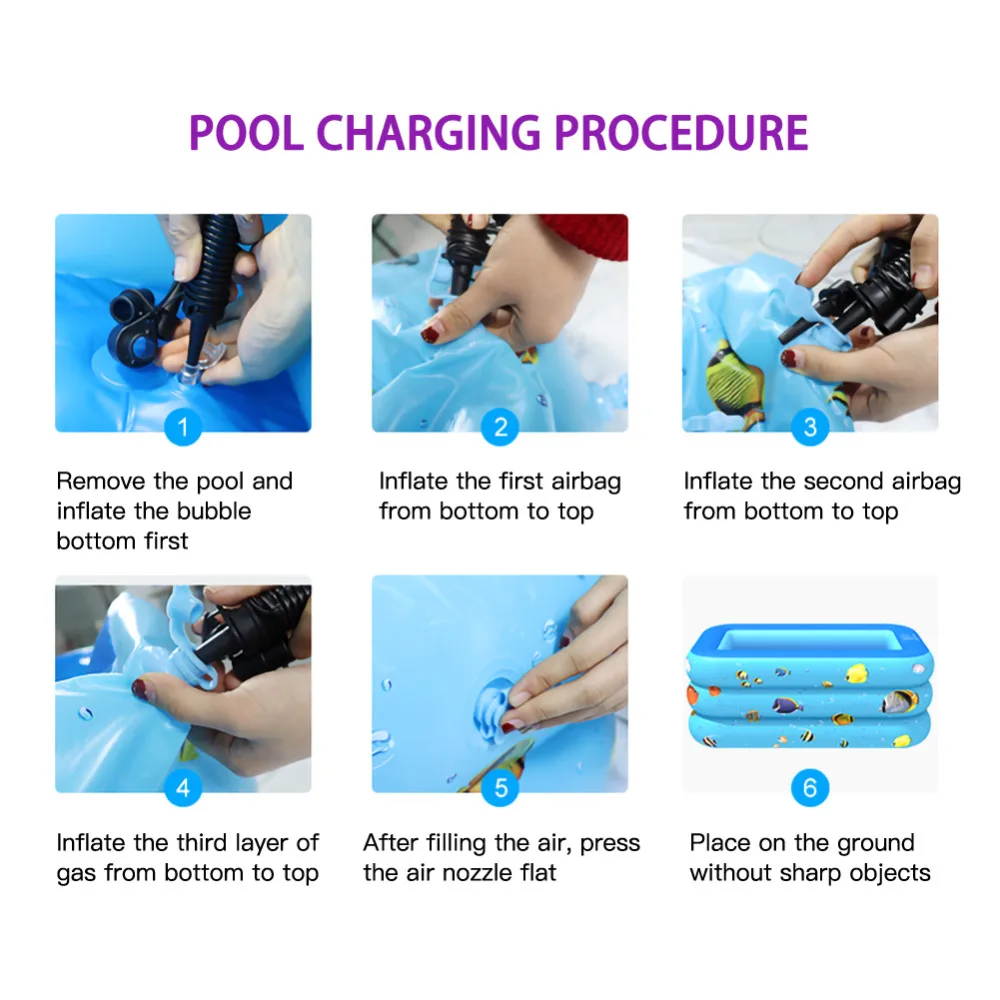 POOL CHARGING PROCEDURE

1

Remove the pool and inflate the bubble bottom first

2

Inflate the first airbag from bottom to top

3

Inflate the second airbag from bottom to top

4

Inflate the third layer of gas from bottom to top

5

After filling the air, press the air nozzle flat

6

Place on the ground without sharp objects