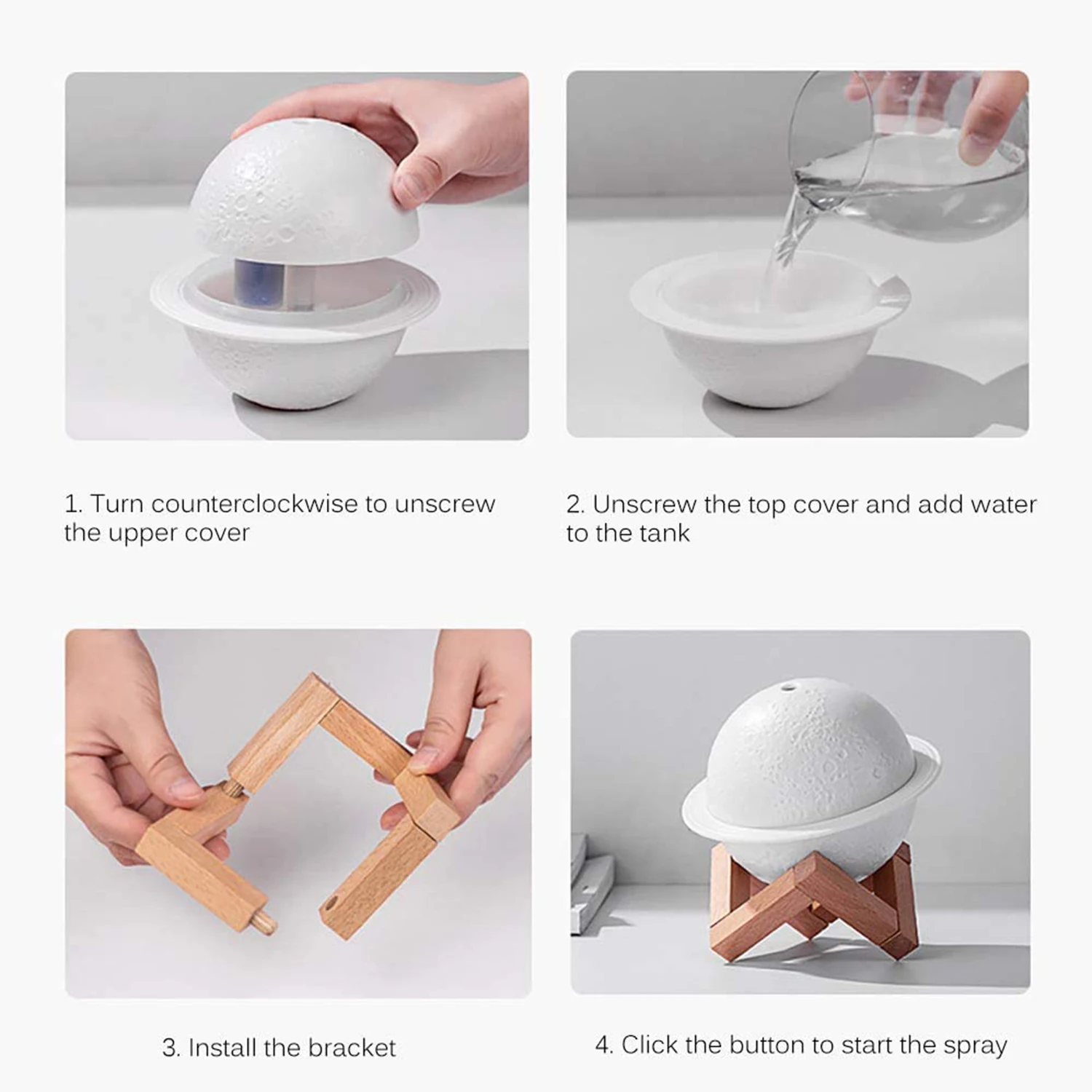 1. Turn counterclockwise to unscrew the upper cover

2. Unscrew the top cover and add water to the tank

3. Install the bracket

4. Click the button to start the spray