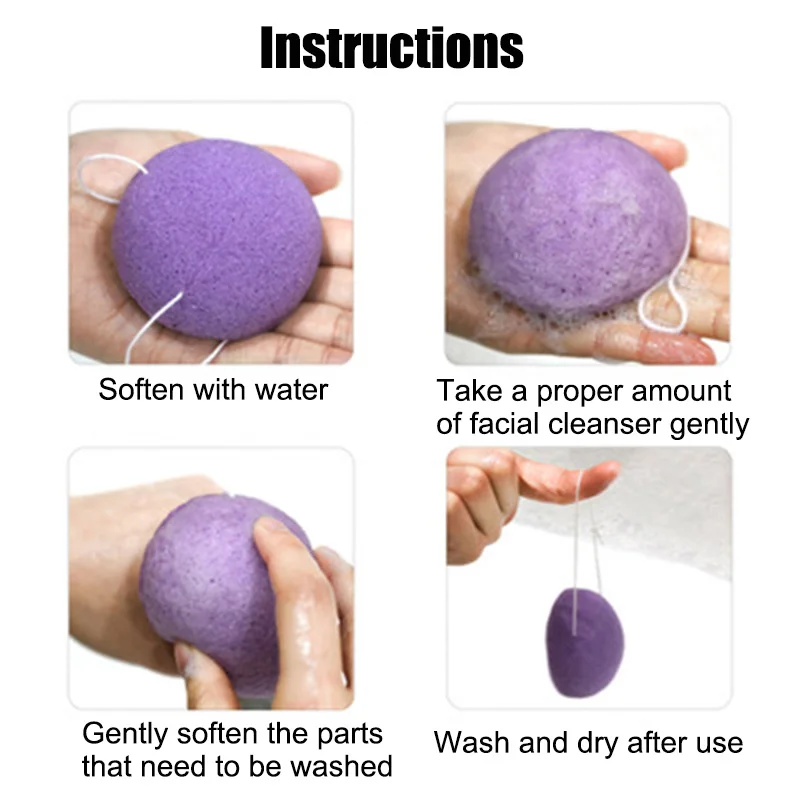 Instructions

Soften with water

Take a proper amount of facial cleanser gently

Gently soften the parts that need to be washed

Wash and dry after use