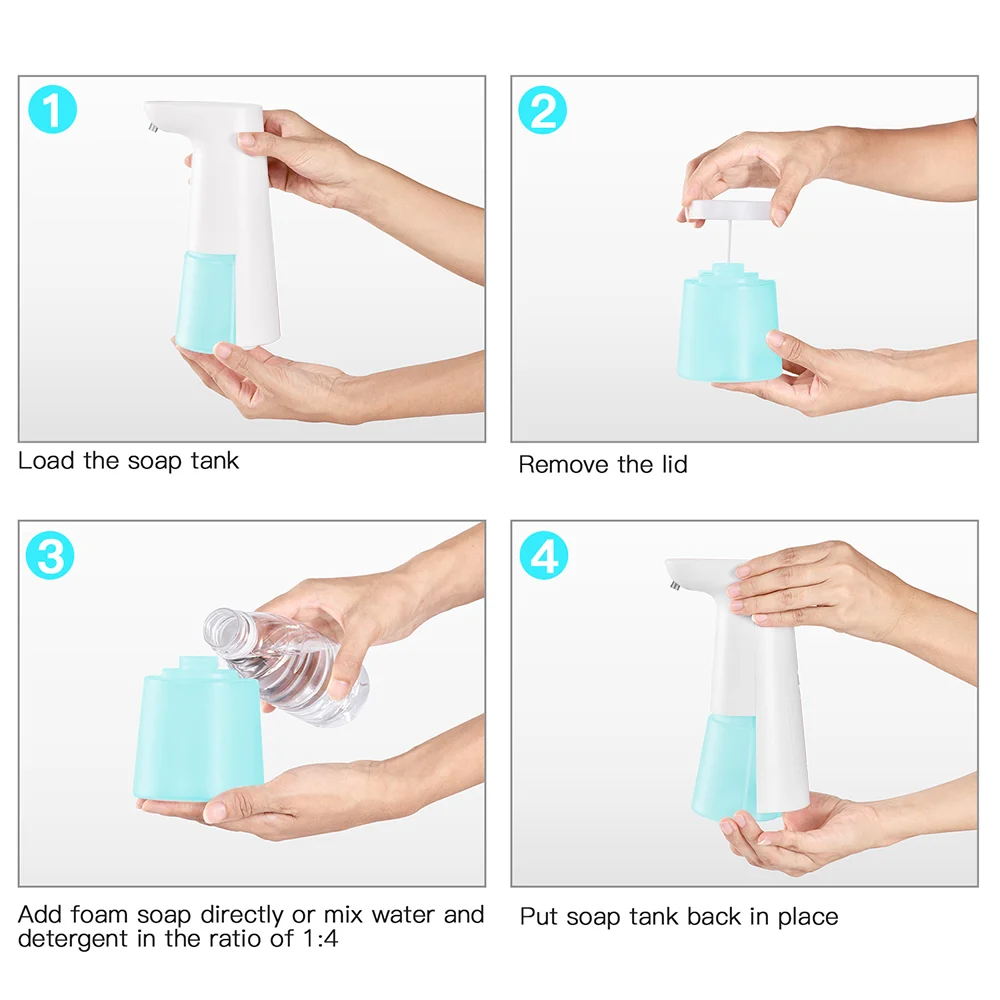 1

Load the soap tank

2

Remove the lid

3

Add foam soap directly or mix water and detergent in the ratio of 1:4

4

Put soap tank back in place