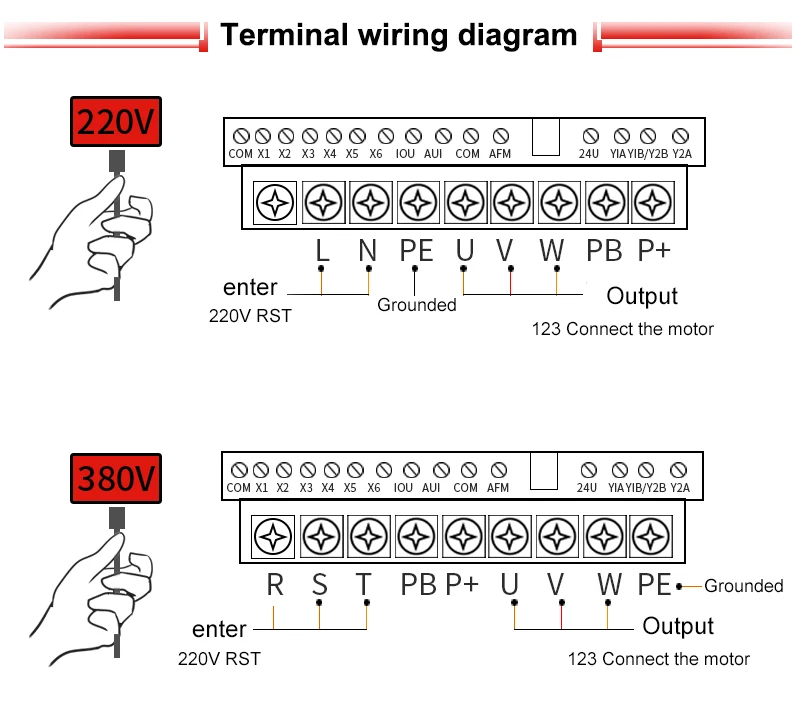 Terminal wiring diagram

220V

COM X1 X2 X3 X4 X5 X6 IOU AUI COM AFM 24U YIA YIB/Y2B Y2A

L N PE U V W PB P+

enter
220V RST

Grounded

Output
123 Connect the motor

380V

COM X1 X2 X3 X4 X5 X6 IOU AUI COM AFM 24U YIA YIB/Y2B Y2A

R S T PB P+ U V W PE

Grounded

enter
220V RST

Output
123 Connect the motor