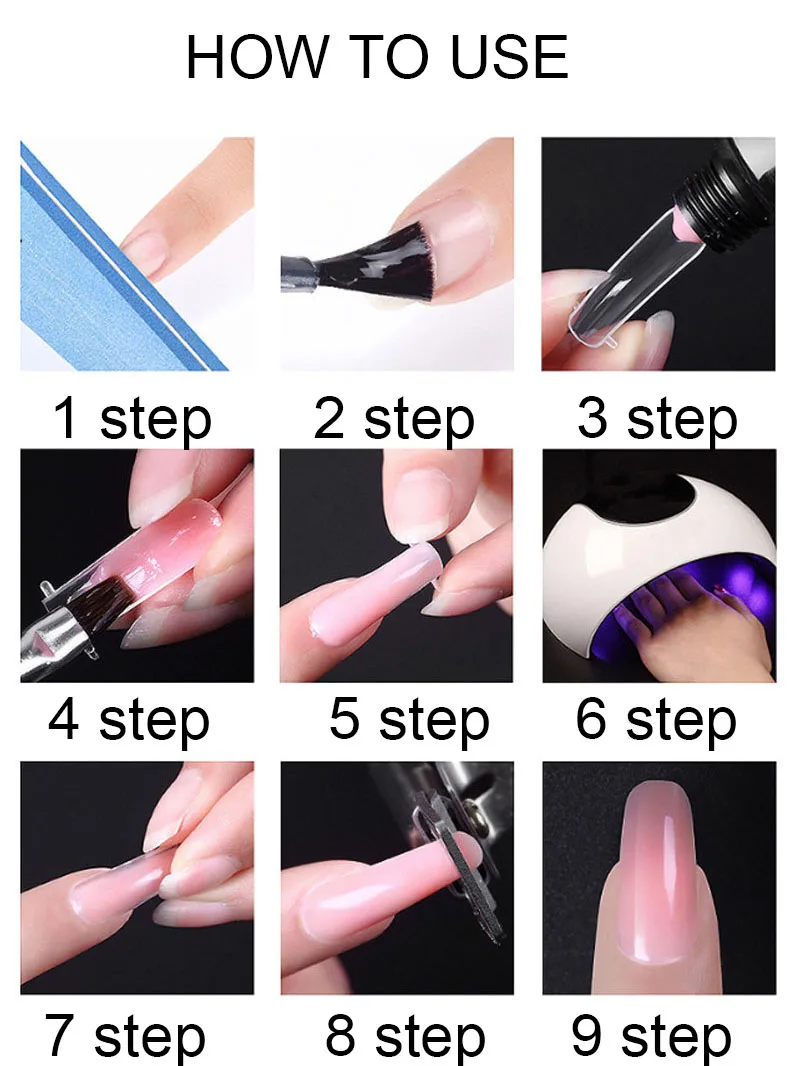 HOW TO USE

1 step

2 step

3 step

4 step

5 step

6 step

7 step

8 step

9 step