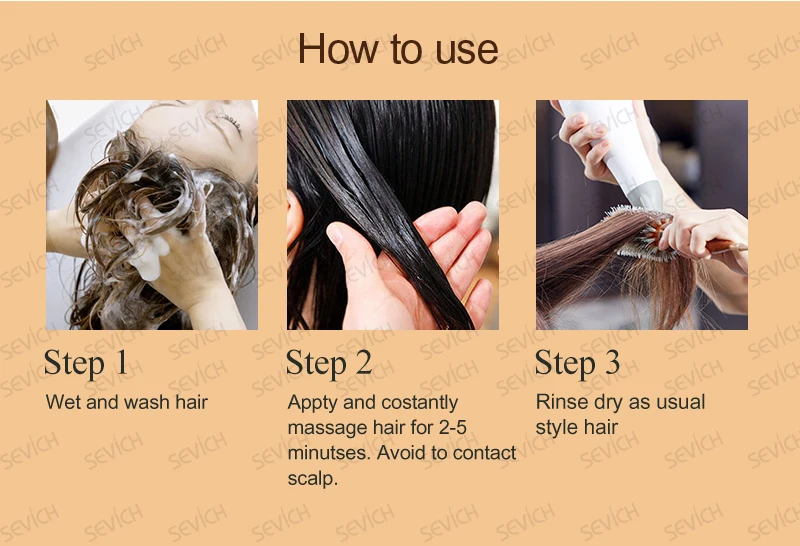 How to use

Step 1
Wet and wash hair

Step 2
Appty and costantly massage hair for 2-5 minutses. Avoid to contact scalp.

Step 3
Rinse dry as usual style hair

SEVICH