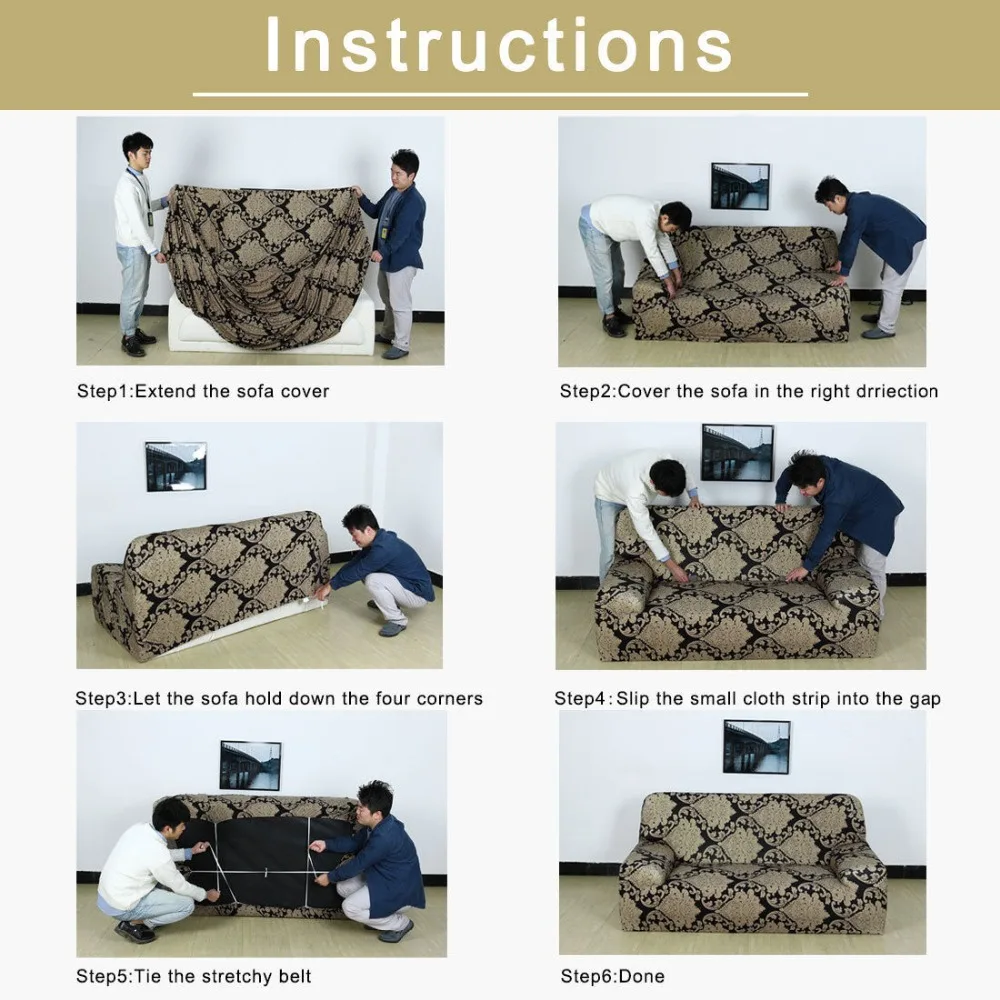 Instructions

Step1:Extend the sofa cover

Step2:Cover the sofa in the right drriection

Step3:Let the sofa hold down the four corners

Step4:Slip the small cloth strip into the gap

Step5:Tie the stretchy belt

Step6:Done