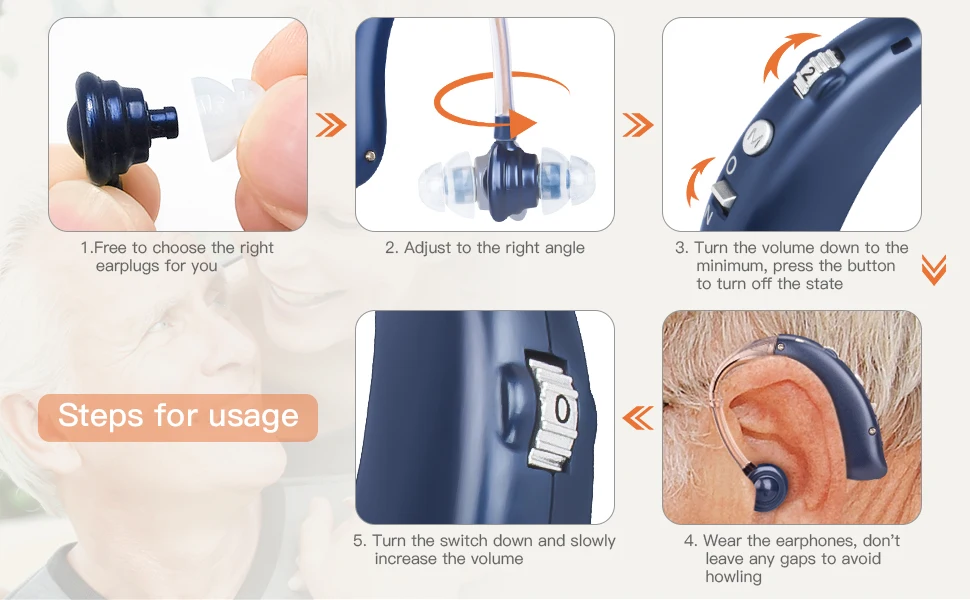 1.Free to choose the right earplugs for you

2. Adjust to the right angle

2

M

O

3. Turn the volume down to the minimum, press the button to turn off the state

Steps for usage

0

5. Turn the switch down and slowly increase the volume

4. Wear the earphones, don't leave any gaps to avoid howling