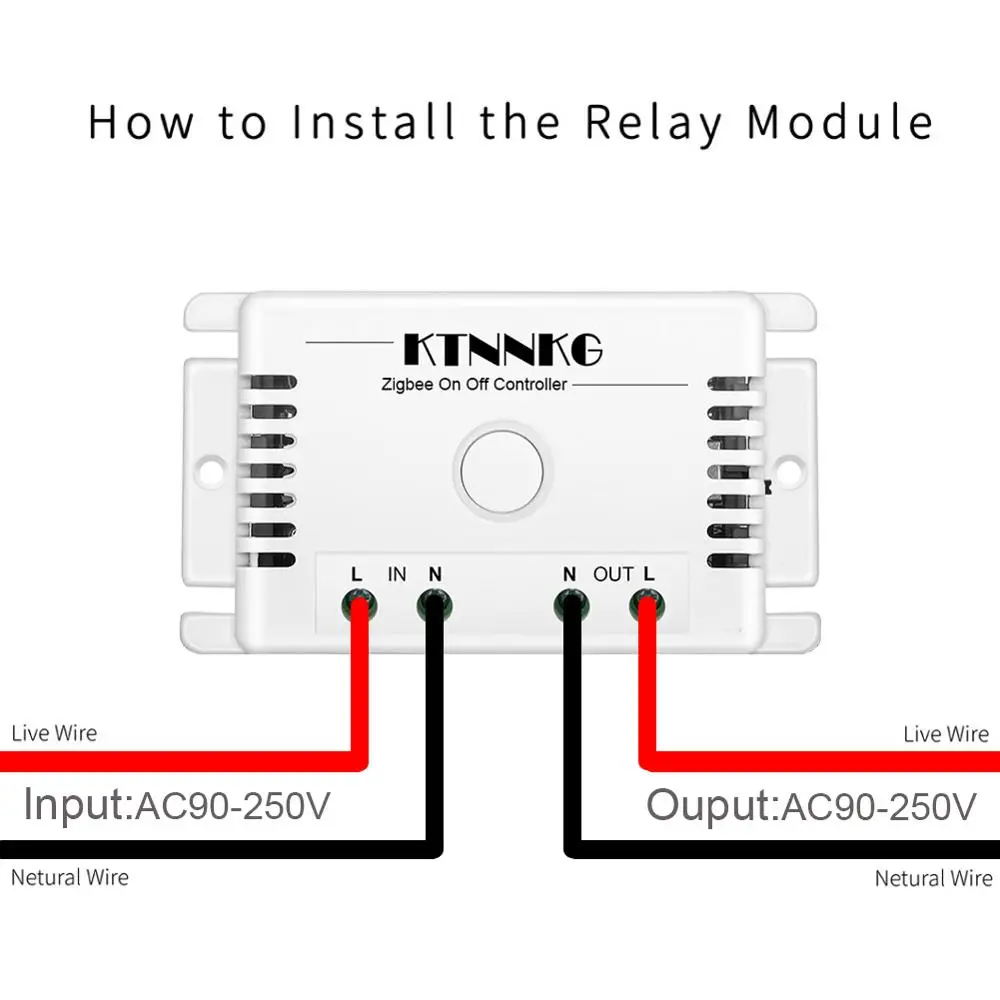 How to Install the Relay Module

KTNNKG

Zigbee On Off Controller

L IN N

N OUT L

Live Wire

Input:AC90-250V

Netural Wire

Live Wire

Ouput:AC90-250V

Netural Wire