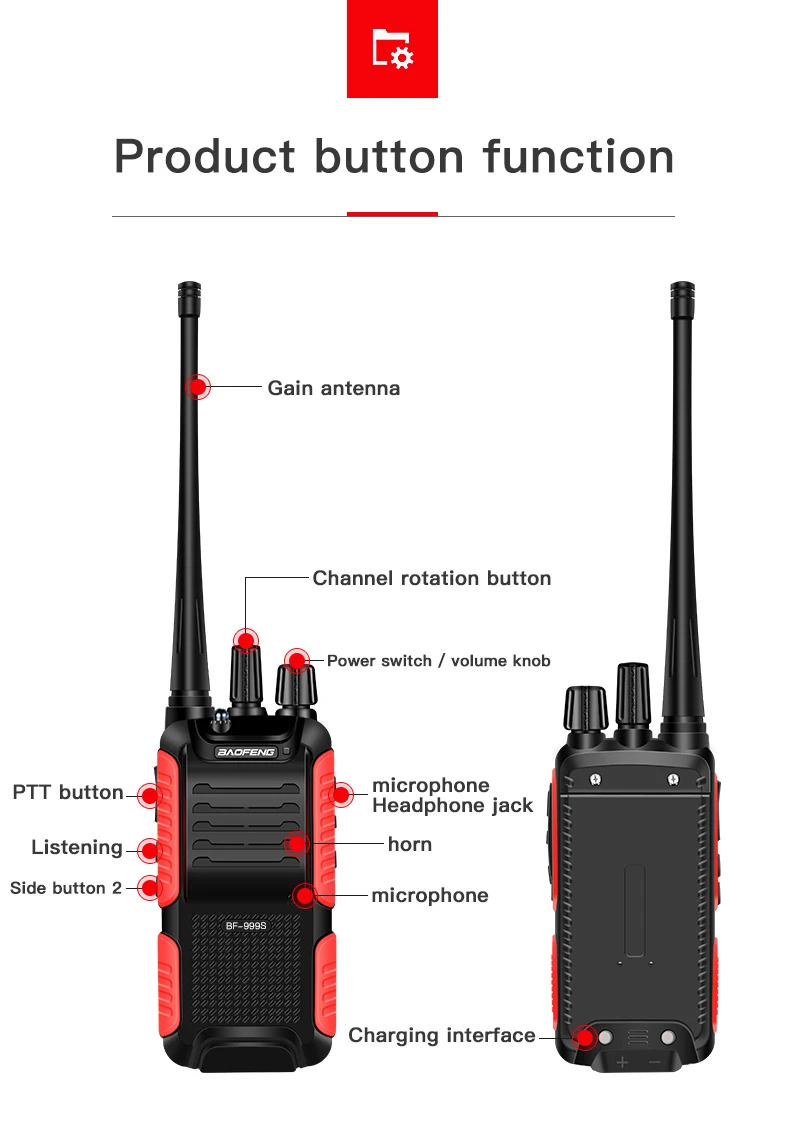 Product button function

Gain antenna

Channel rotation button

Power switch / volume knob

BAOFENG

PTT button

microphone
Headphone jack

Listening

horn

Side button 2

microphone

BF-999S

Charging interface

+ −