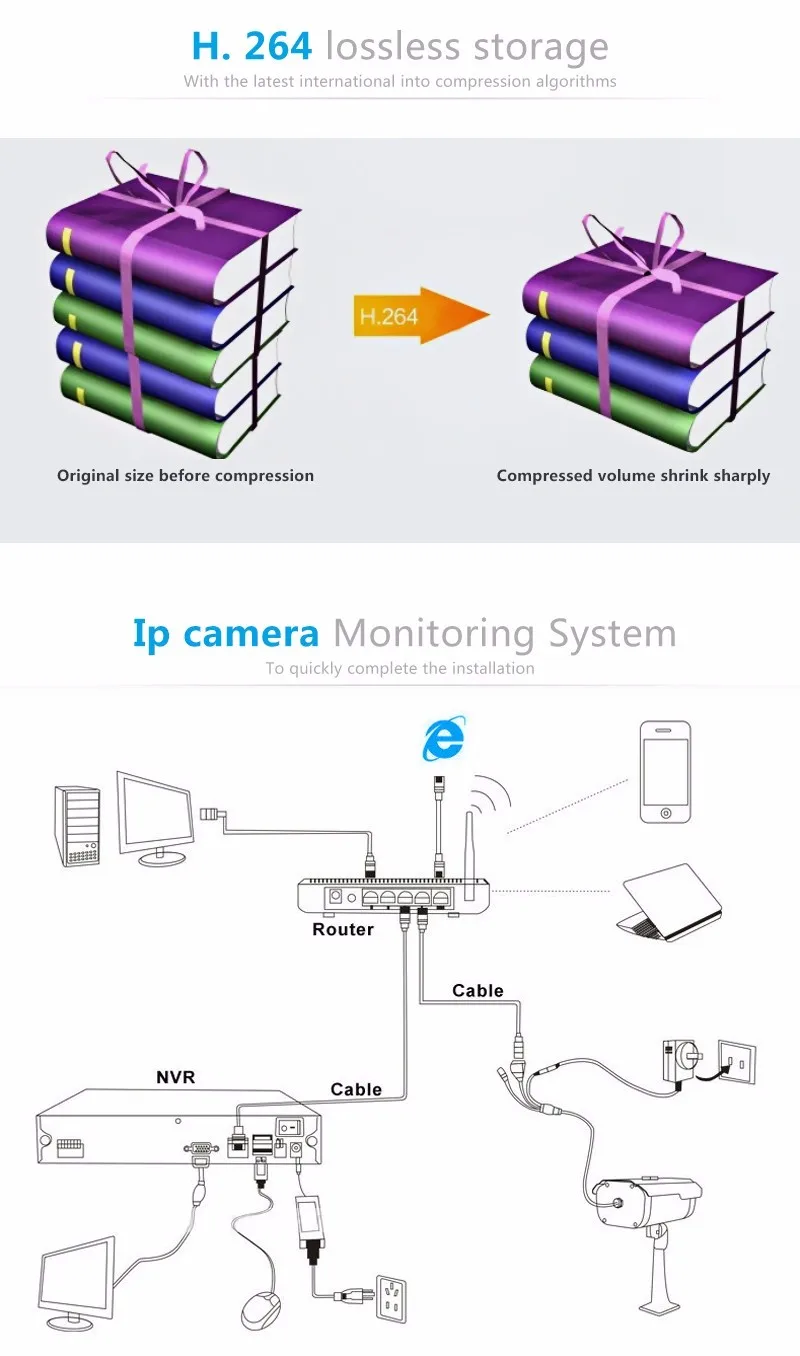 H. 264 lossless storage
With the latest international into compression algorithms

H.264

Original size before compression

Compressed volume shrink sharply

Ip camera Monitoring System
To quickly complete the installation

Router

Cable

NVR

Cable