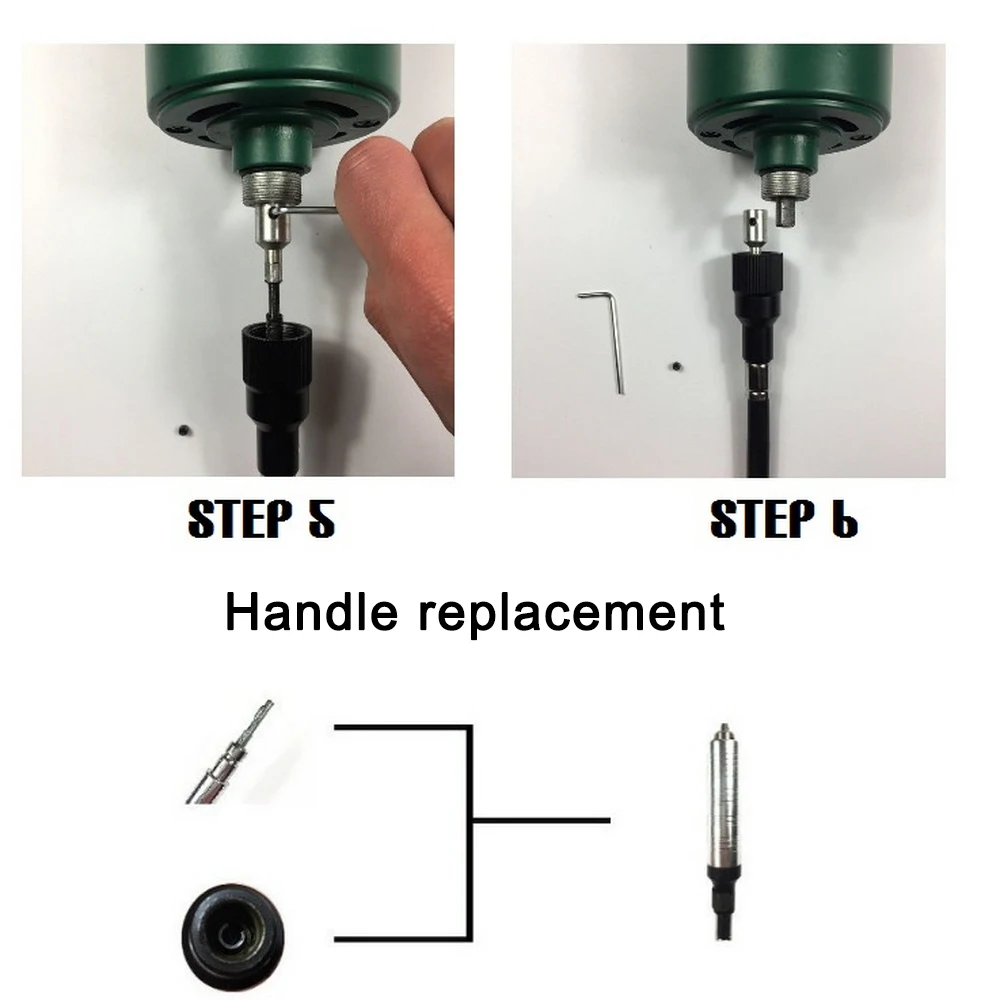 STEP 5

STEP 6

Handle replacement