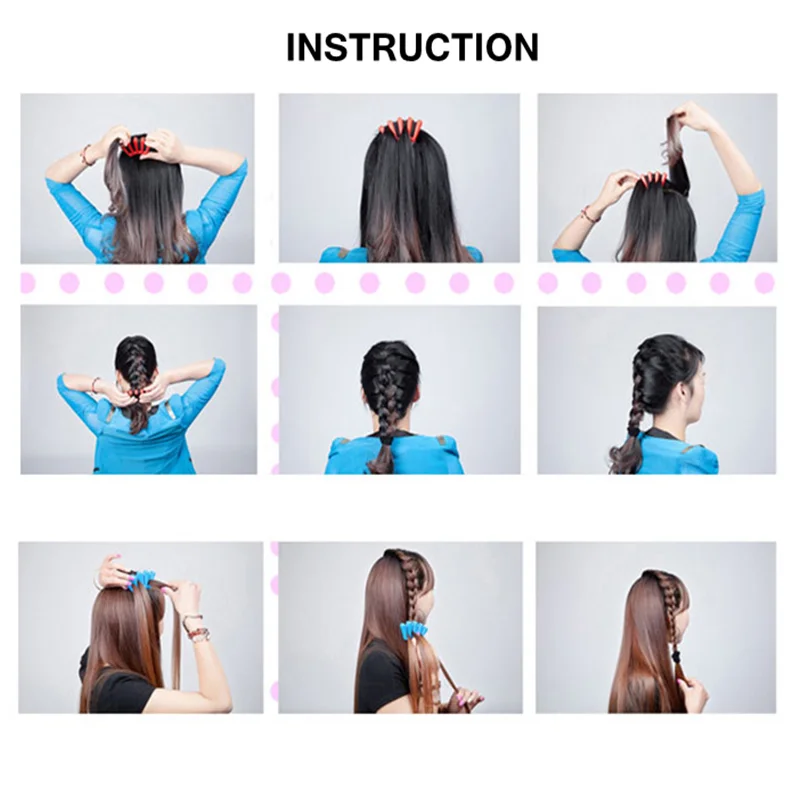 INSTRUCTION