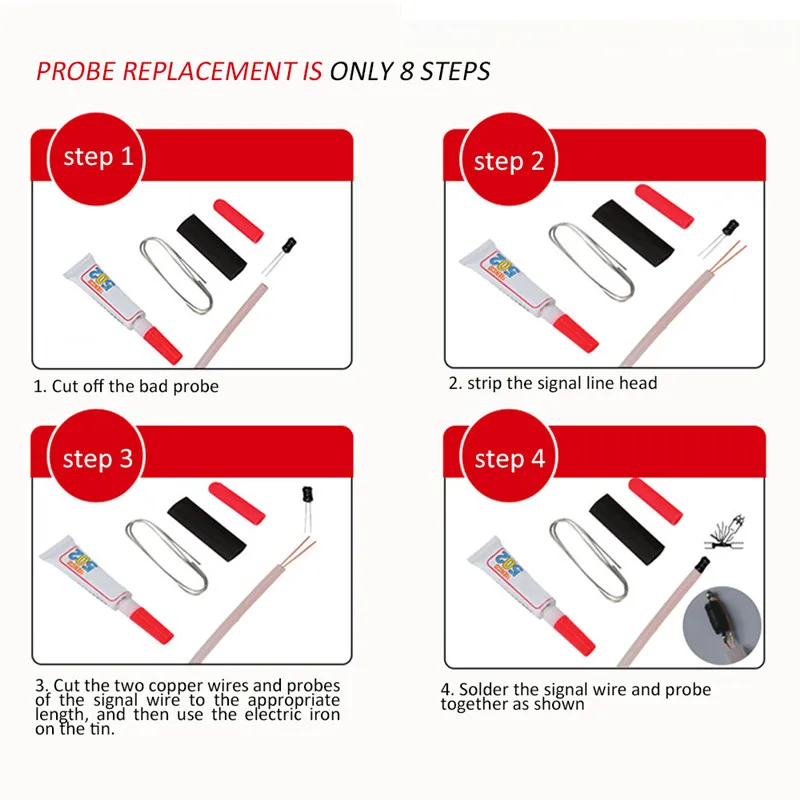 PROBE REPLACEMENT IS ONLY 8 STEPS

step 1

502

1. Cut off the bad probe

step 2

502

2. strip the signal line head

step 3

502

3. Cut the two copper wires and probes of the signal wire to the appropriate length, and then use the electric iron on the tin.

step 4

502

4. Solder the signal wire and probe together as shown