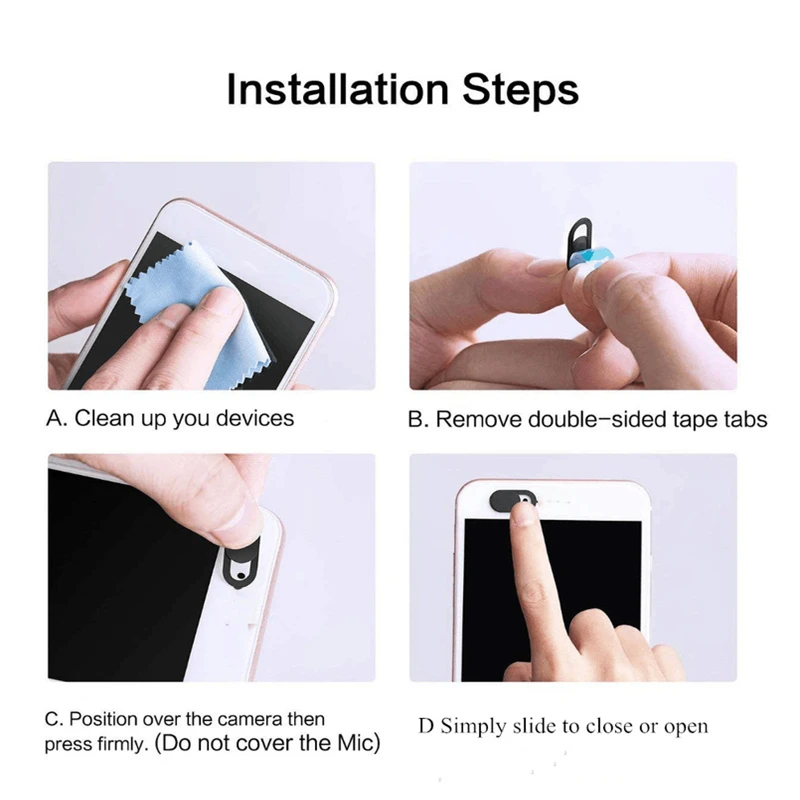 Installation Steps

A. Clean up you devices

B. Remove double-sided tape tabs

C. Position over the camera then press firmly. (Do not cover the Mic)

D Simply slide to close or open