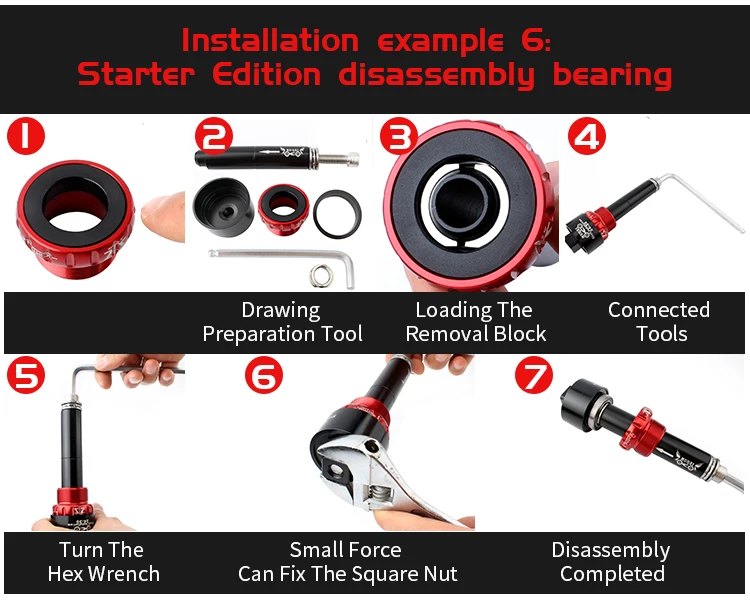 Installation example 6:
Starter Edition disassembly bearing

1

2

3

4

Drawing Preparation Tool

Loading The Removal Block

Connected Tools

5

6

7

Turn The Hex Wrench

Small Force Can Fix The Square Nut

Disassembly Completed