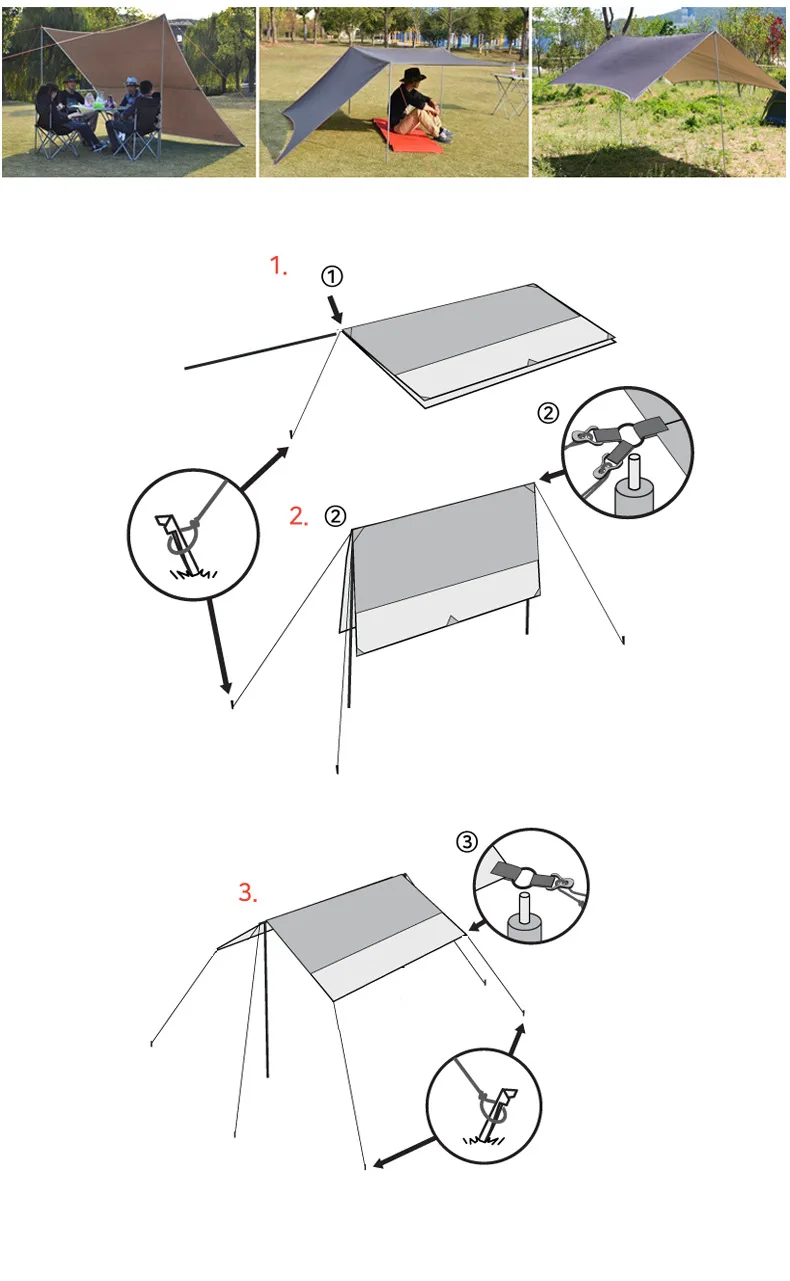 1. ①

②

2. ②

③

3.