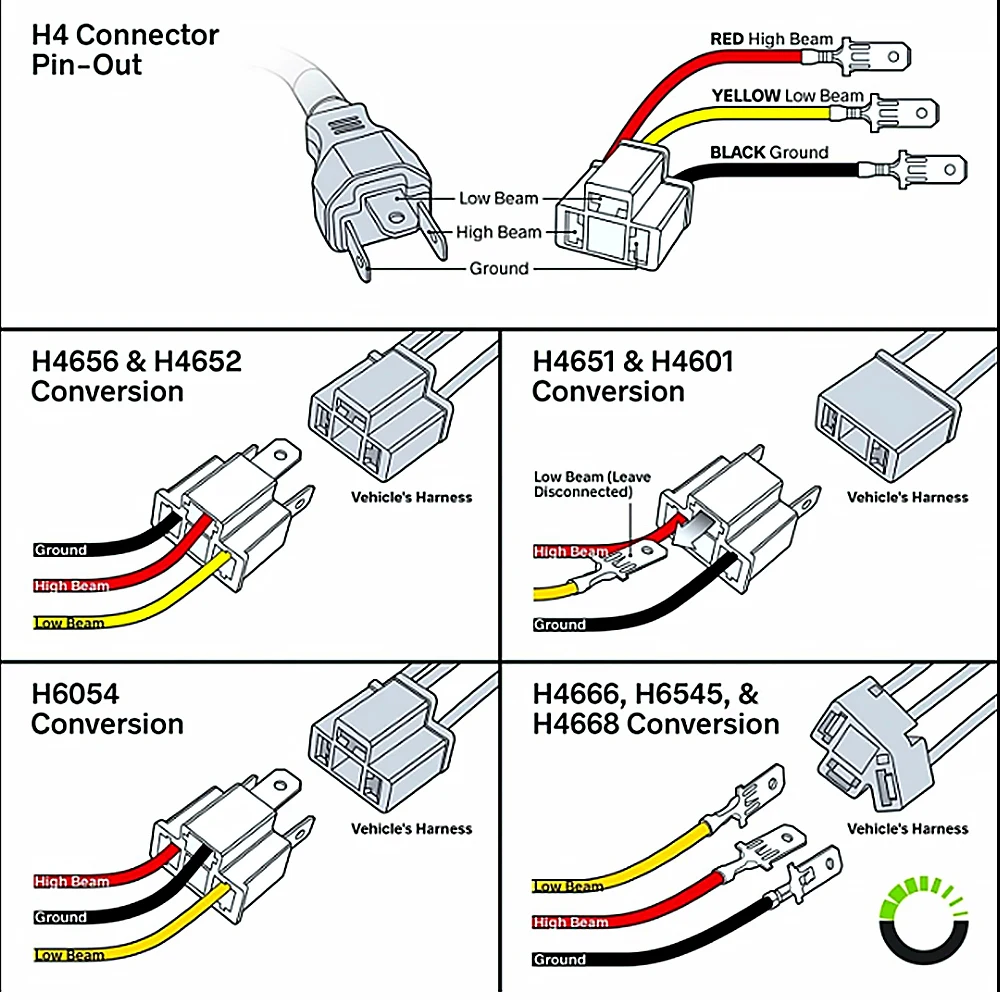 H4 Connector Pin-Out

RED High Beam
YELLOW Low Beam
BLACK Ground

Low Beam
High Beam
Ground

H4656 & H4652 Conversion

Vehicle's Harness

Ground
High Beam
Low Beam

H4651 & H4601 Conversion

Vehicle's Harness

Low Beam (Leave Disconnected)
High Beam
Ground

H6054 Conversion

Vehicle's Harness

High Beam
Ground
Low Beam

H4666, H6545, & H4668 Conversion

Vehicle's Harness

Low Beam
High Beam
Ground