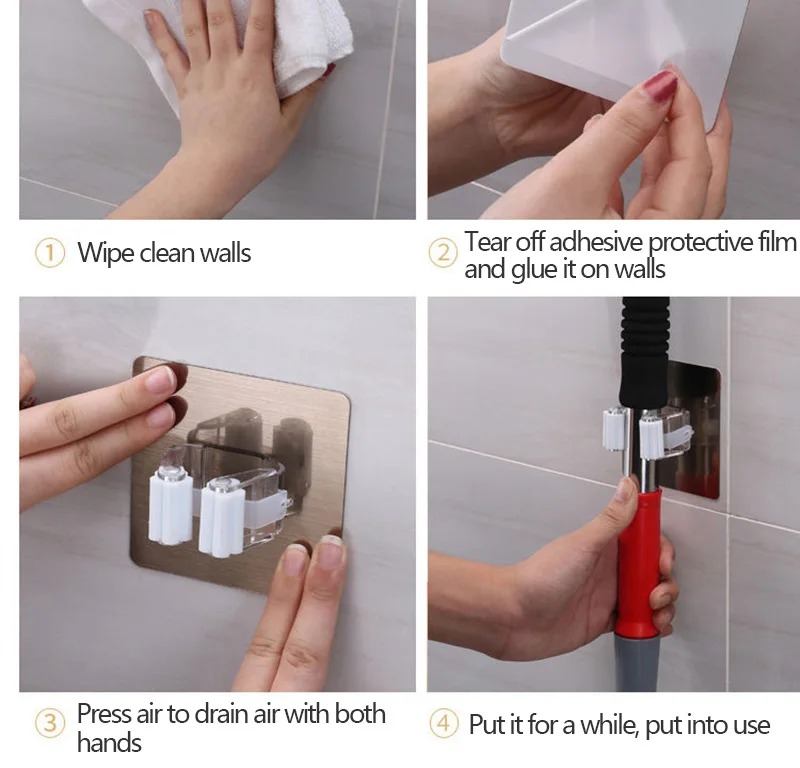 ① Wipe clean walls

② Tear off adhesive protective film and glue it on walls

③ Press air to drain air with both hands

④ Put it for a while, put into use