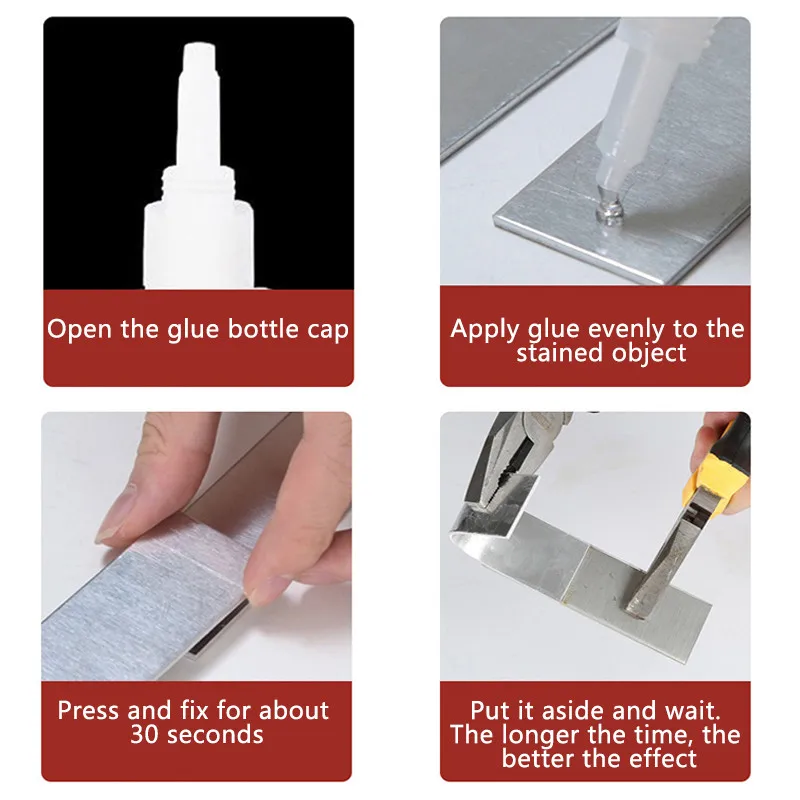 Open the glue bottle cap

Apply glue evenly to the stained object

Press and fix for about 30 seconds

Put it aside and wait. The longer the time, the better the effect