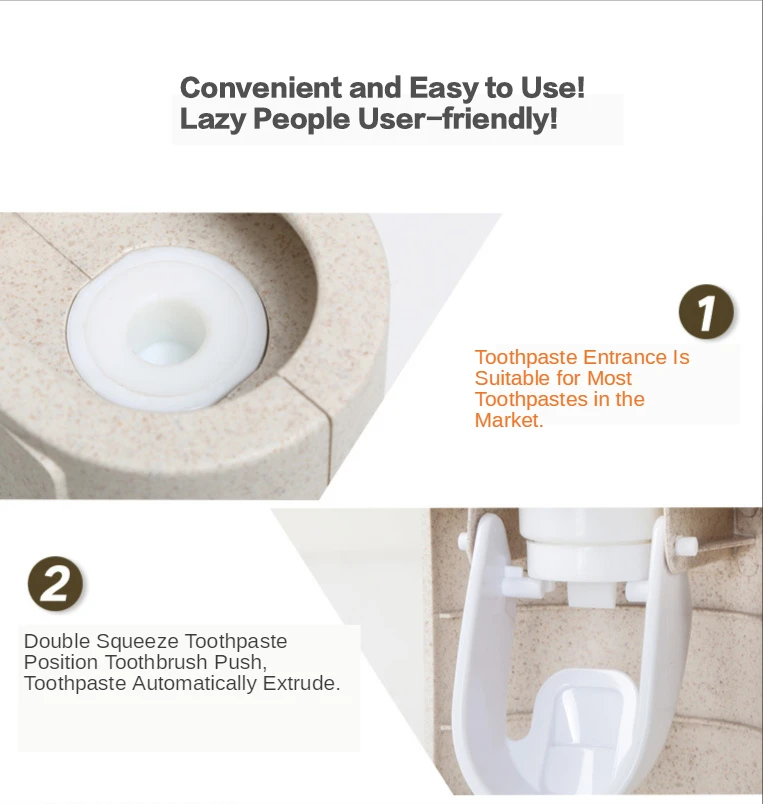 Convenient and Easy to Use!
Lazy People User-friendly!

1

Toothpaste Entrance Is Suitable for Most Toothpastes in the Market.

2

Double Squeeze Toothpaste Position Toothbrush Push, Toothpaste Automatically Extrude.