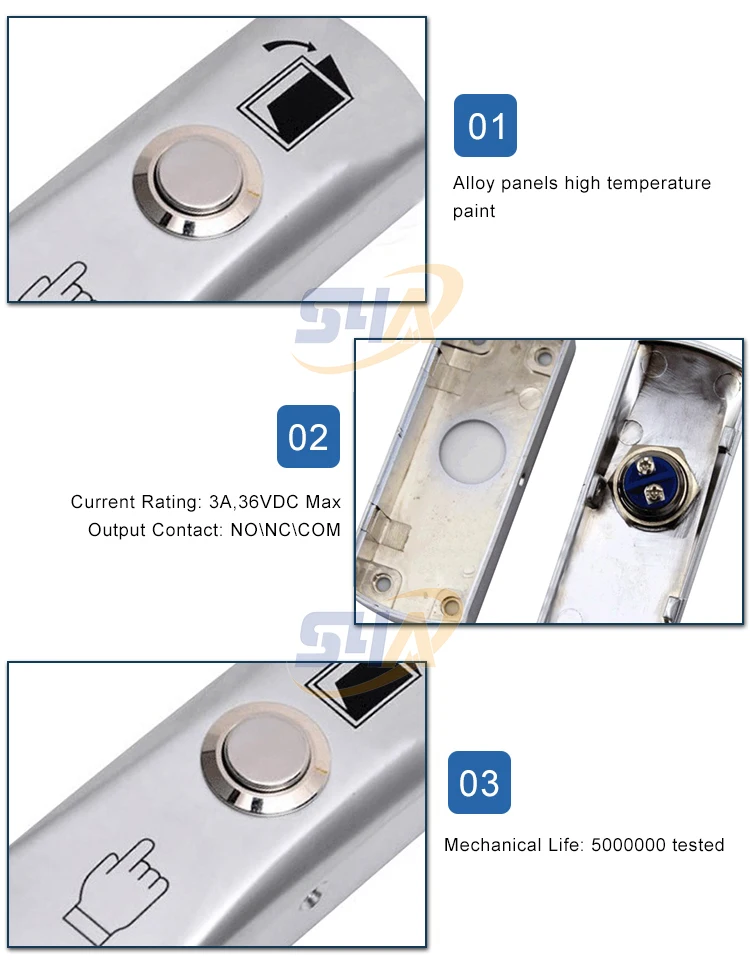 01

Alloy panels high temperature paint

SHX

02

Current Rating: 3A,36VDC Max
Output Contact: NO\NC\COM

SHX

03

Mechanical Life: 5000000 tested