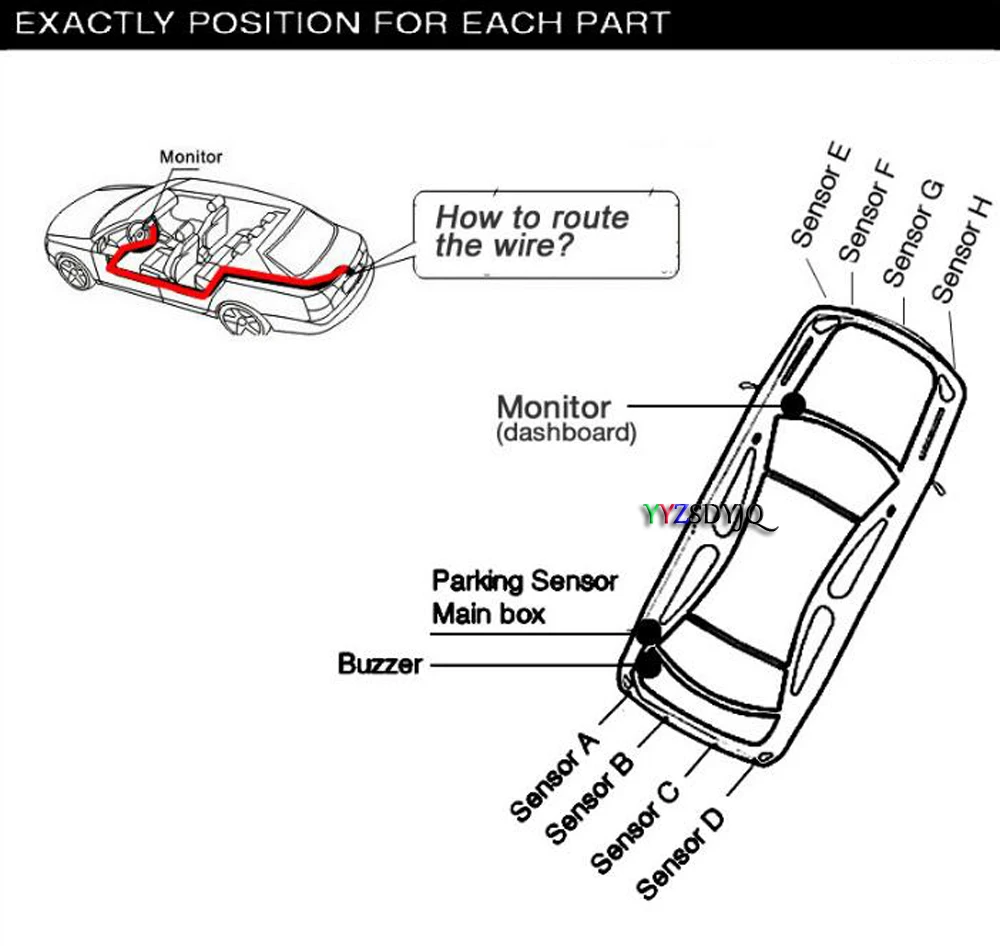 EXACTLY POSITION FOR EACH PART

Monitor

How to route the wire?

Sensor E
Sensor F
Sensor G
Sensor H

Monitor
(dashboard)

YYZSDYJQ

Parking Sensor
Main box

Buzzer

Sensor A
Sensor B
Sensor C
Sensor D