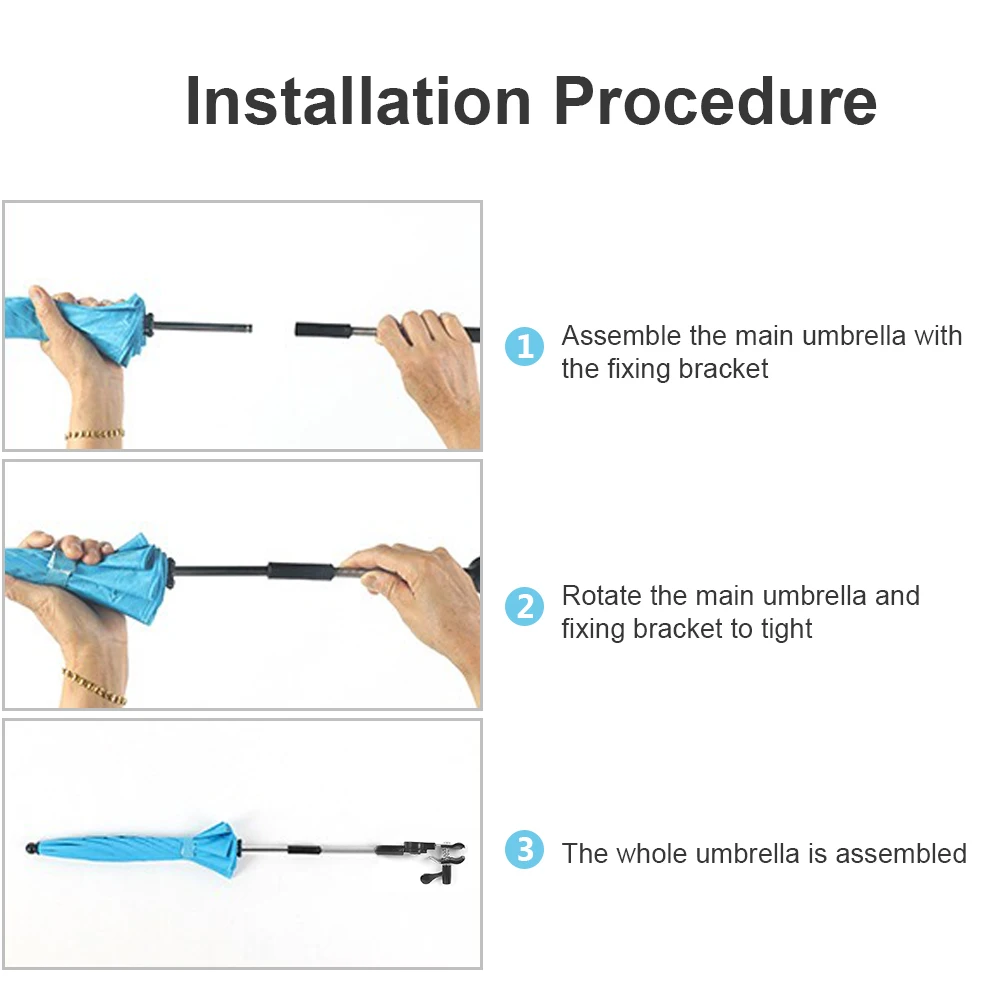 Installation Procedure

1 Assemble the main umbrella with the fixing bracket

2 Rotate the main umbrella and fixing bracket to tight

3 The whole umbrella is assembled