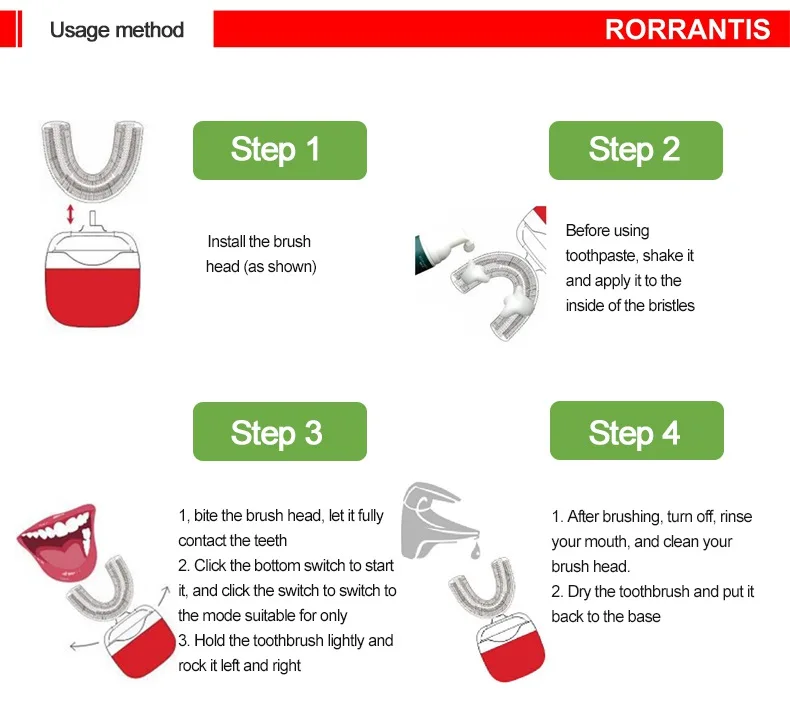 Usage method

RORRANTIS

Step 1

Install the brush head (as shown)

Step 2

Before using toothpaste, shake it and apply it to the inside of the bristles

Step 3

1, bite the brush head, let it fully contact the teeth
2. Click the bottom switch to start it, and click the switch to switch to the mode suitable for only
3. Hold the toothbrush lightly and rock it left and right

Step 4

1. After brushing, turn off, rinse your mouth, and clean your brush head.
2. Dry the toothbrush and put it back to the base