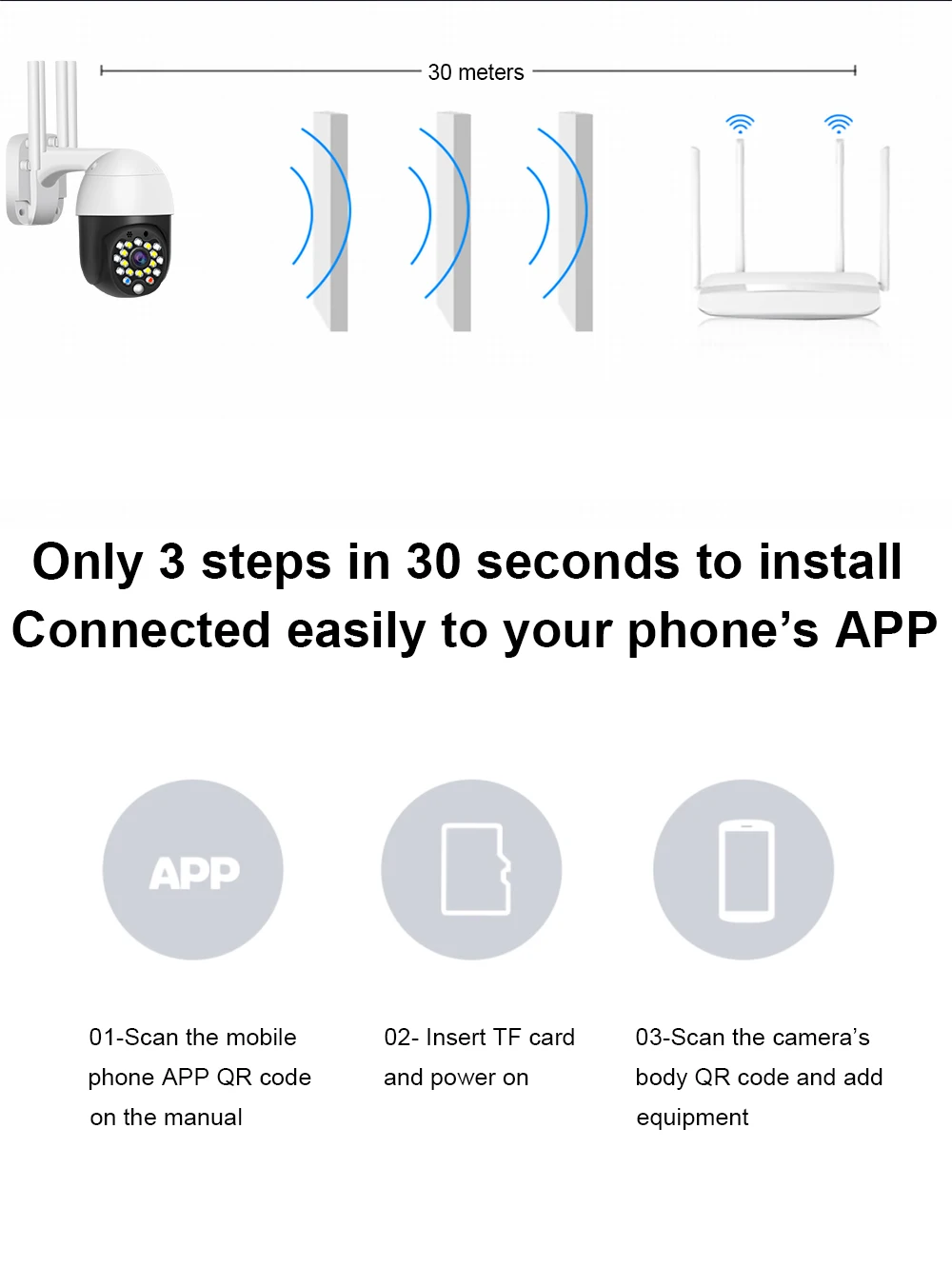 30 meters

Only 3 steps in 30 seconds to install
Connected easily to your phone’s APP

APP

01-Scan the mobile phone APP QR code on the manual

02- Insert TF card and power on

03-Scan the camera’s body QR code and add equipment