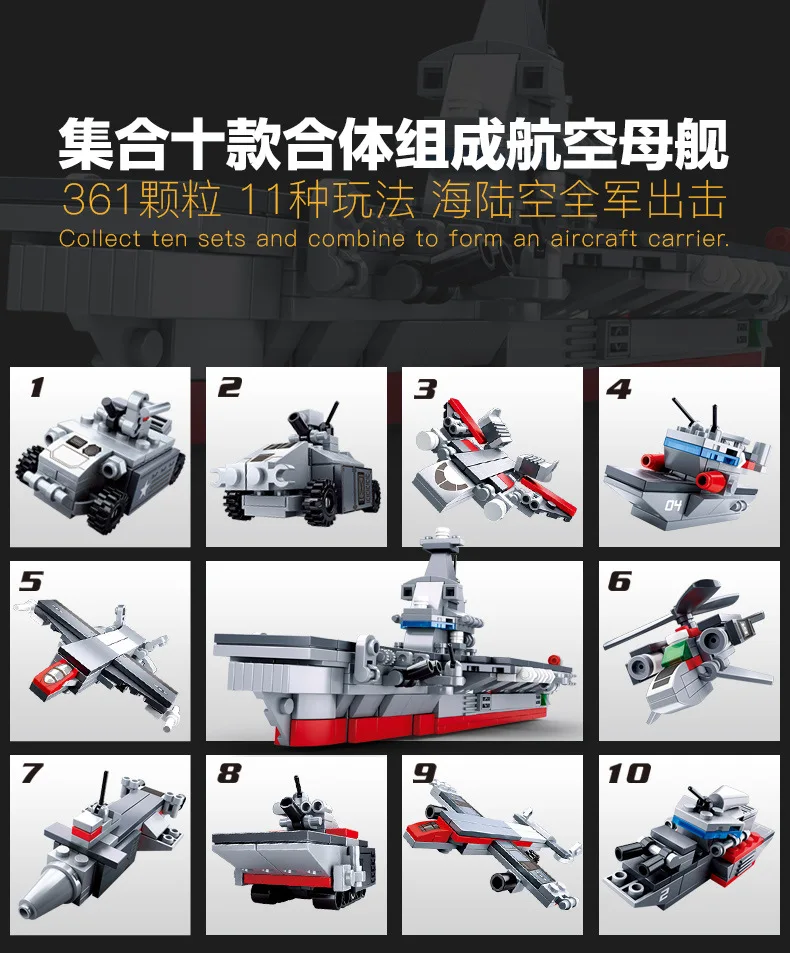 集合十款合体组成航空母舰

361颗粒 11种玩法 海陆空全军出击

Collect ten sets and combine to form an aircraft carrier.

1

2

3

4

04

5

6

7

8

9

10

2