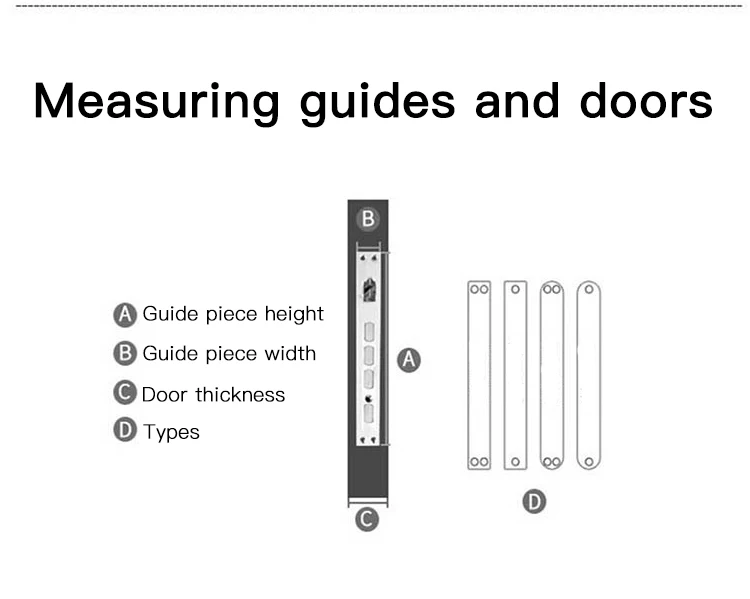 Measuring guides and doors

A Guide piece height
B Guide piece width
C Door thickness
D Types

B
A
C
D