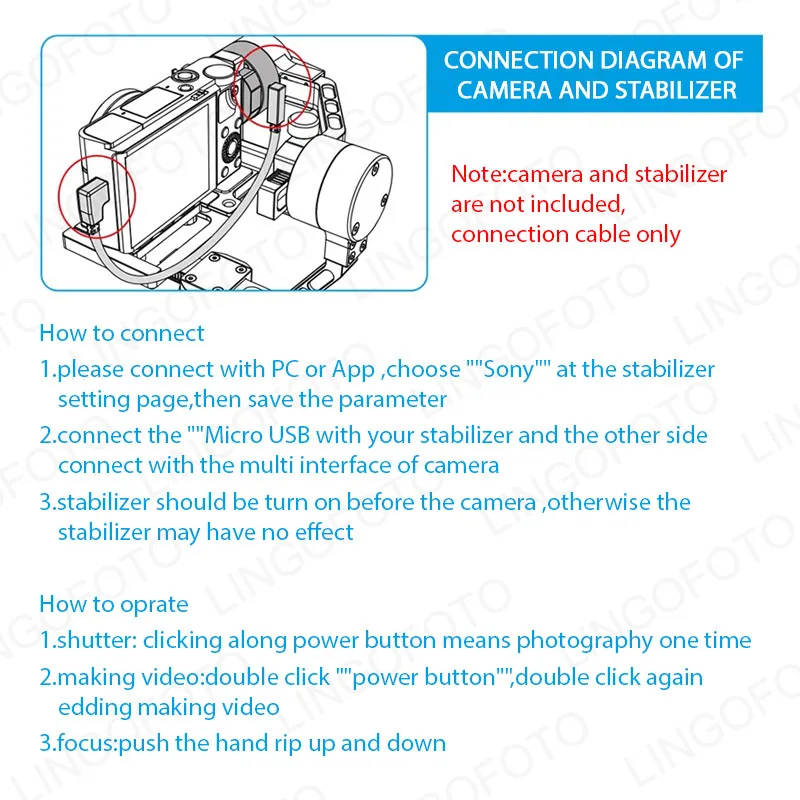 CONNECTION DIAGRAM OF CAMERA AND STABILIZER

Note:camera and stabilizer are not included, connection cable only

How to connect

1.please connect with PC or App ,choose ""Sony"" at the stabilizer setting page,then save the parameter

2.connect the ""Micro USB with your stabilizer and the other side connect with the multi interface of camera

3.stabilizer should be turn on before the camera ,otherwise the stabilizer may have no effect

How to oprate

1.shutter: clicking along power button means photography one time

2.making video:double click ""power button"",double click again edding making video

3.focus:push the hand rip up and down

LINGOFOTO