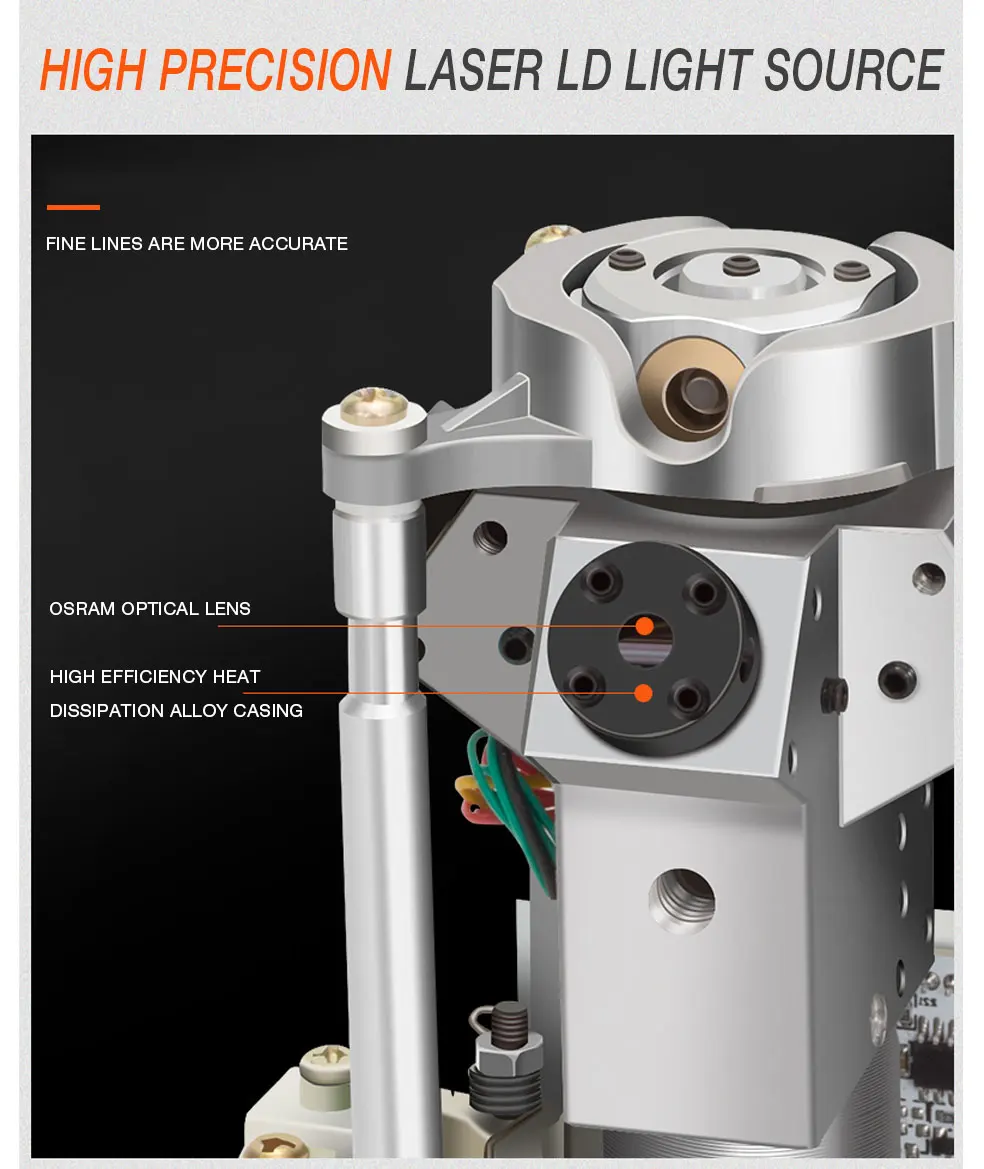 HIGH PRECISION LASER LD LIGHT SOURCE

FINE LINES ARE MORE ACCURATE

OSRAM OPTICAL LENS

HIGH EFFICIENCY HEAT DISSIPATION ALLOY CASING