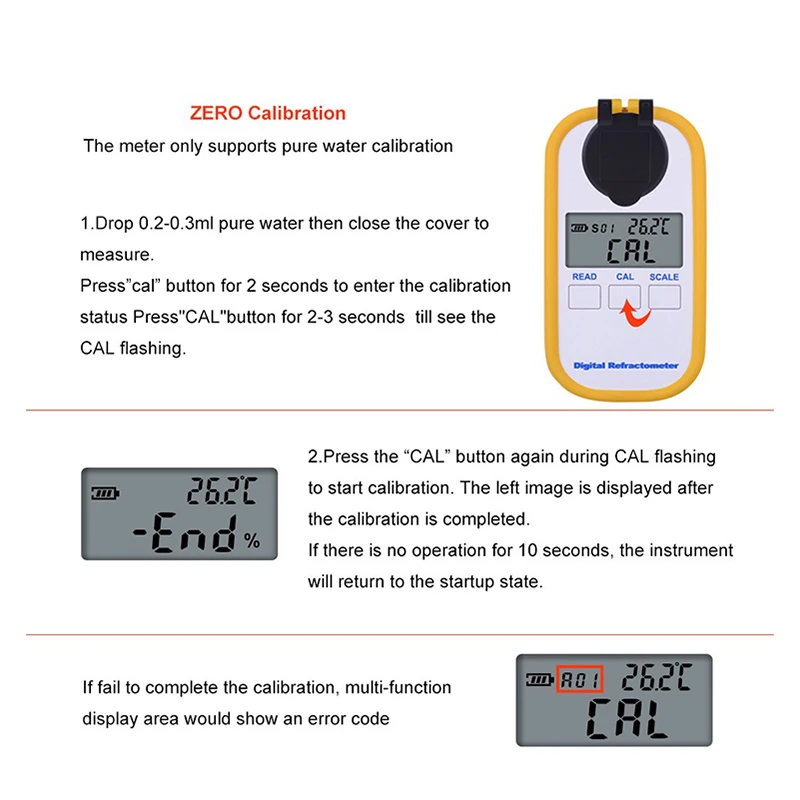 ZERO Calibration
The meter only supports pure water calibration

1.Drop 0.2-0.3ml pure water then close the cover to measure.
Press"cal" button for 2 seconds to enter the calibration status Press"CAL"button for 2-3 seconds till see the CAL flashing.

S01 26.2℃
CAL
READ CAL SCALE
Digital Refractometer

26.2℃
-End %

2.Press the "CAL" button again during CAL flashing to start calibration. The left image is displayed after the calibration is completed.
If there is no operation for 10 seconds, the instrument will return to the startup state.

If fail to complete the calibration, multi-function display area would show an error code

A01 26.2℃
CAL