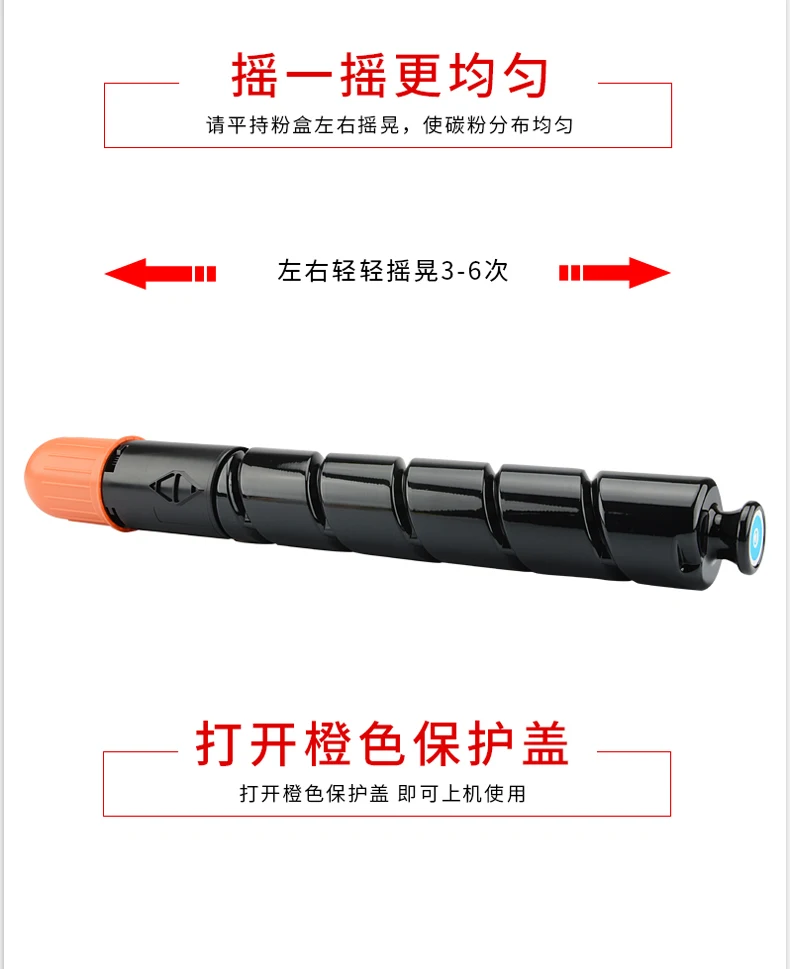 摇一摇更均匀

请平持粉盒左右摇晃，使碳粉分布均匀

左右轻轻摇晃3-6次

打开橙色保护盖

打开橙色保护盖 即可上机使用