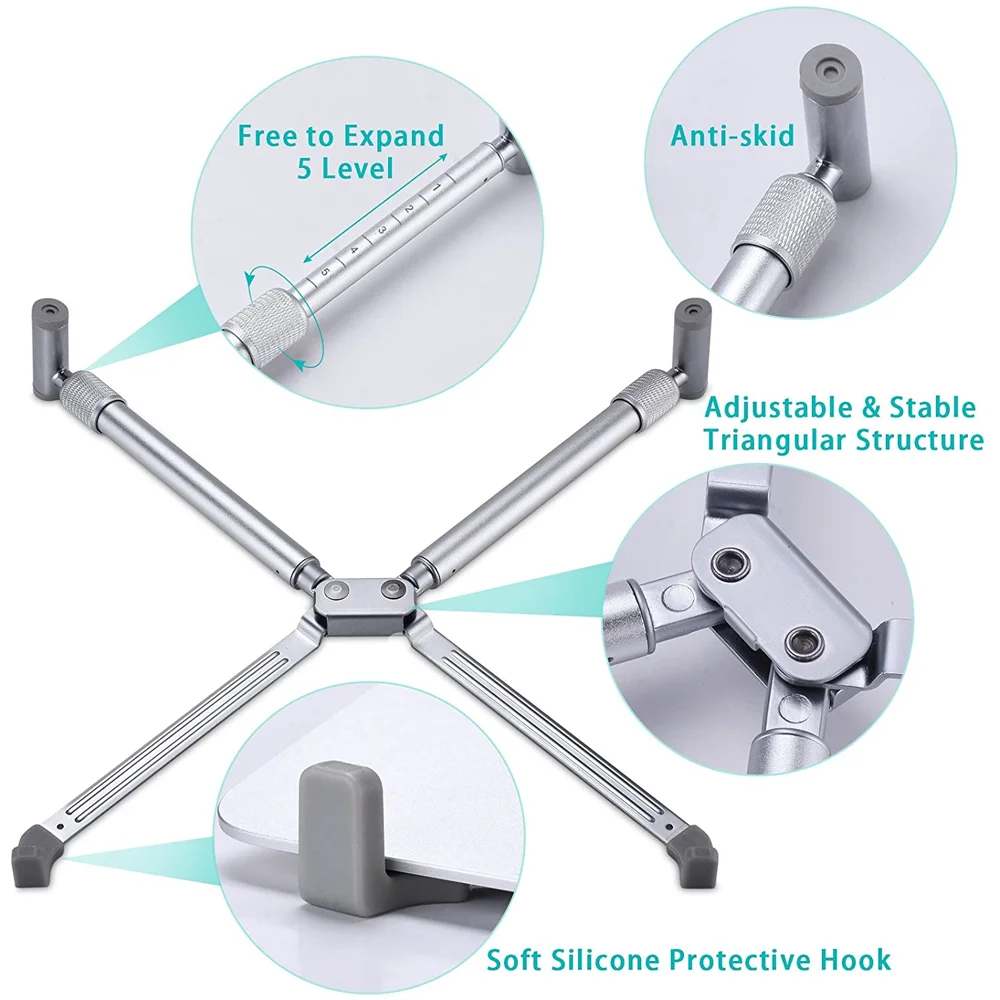 Free to Expand
5 Level

1
2
3
4
5

Anti-skid

Adjustable & Stable
Triangular Structure

Soft Silicone Protective Hook