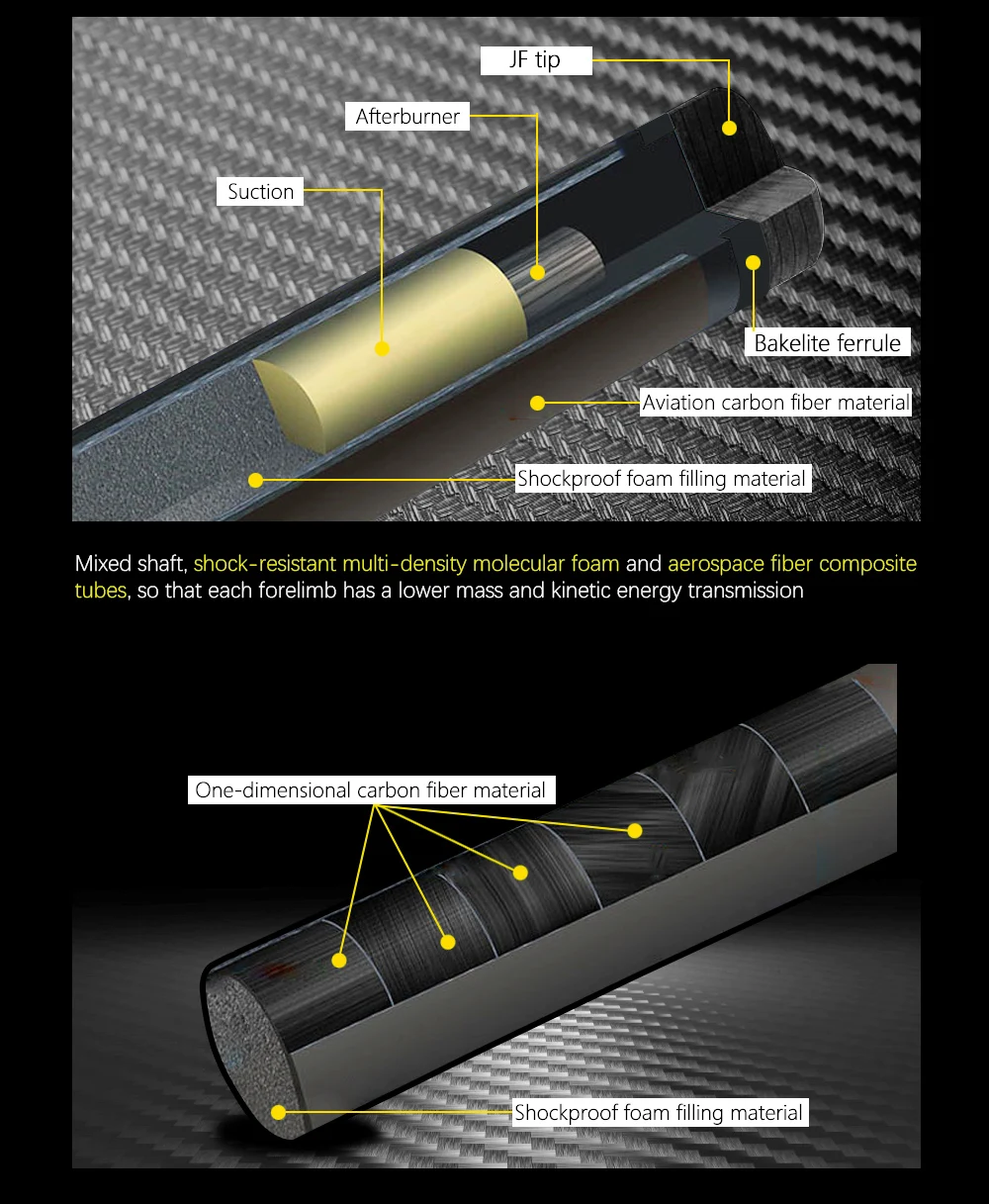 JF tip

Afterburner

Suction

Bakelite ferrule

Aviation carbon fiber material

Shockproof foam filling material

Mixed shaft, shock-resistant multi-density molecular foam and aerospace fiber composite tubes, so that each forelimb has a lower mass and kinetic energy transmission

One-dimensional carbon fiber material

Shockproof foam filling material