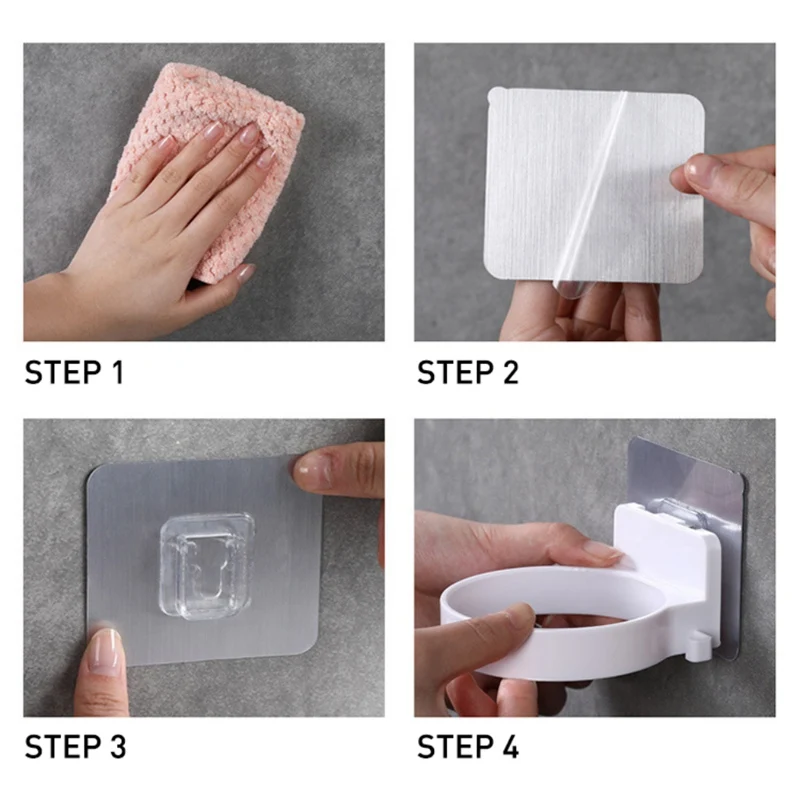 STEP 1

STEP 2

STEP 3

STEP 4