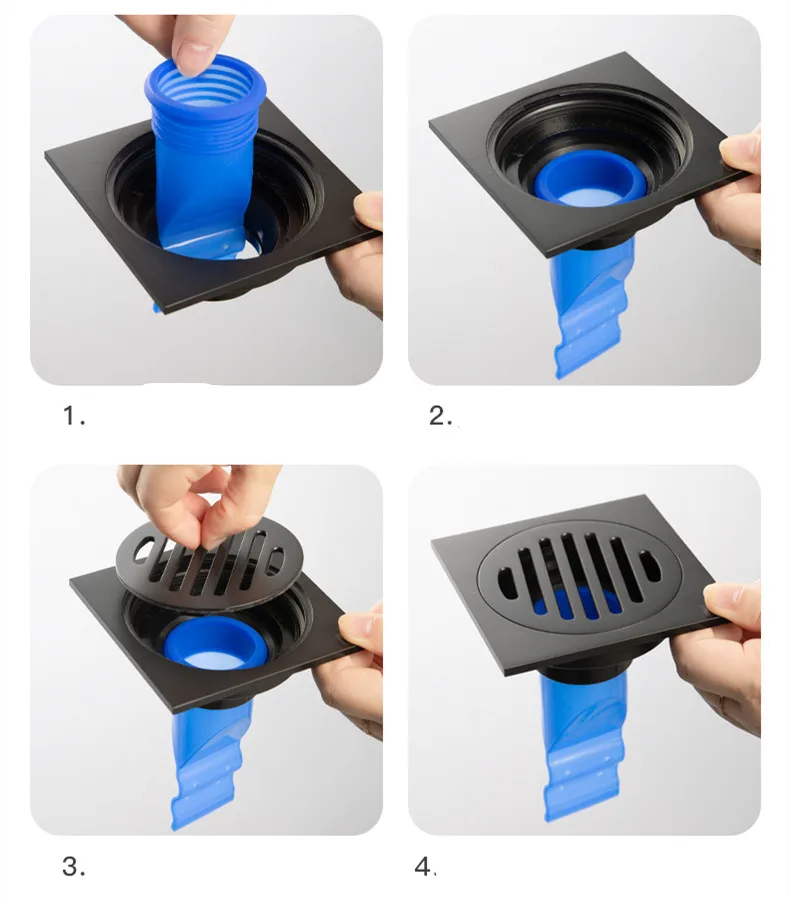 1.

2.

3.

4.