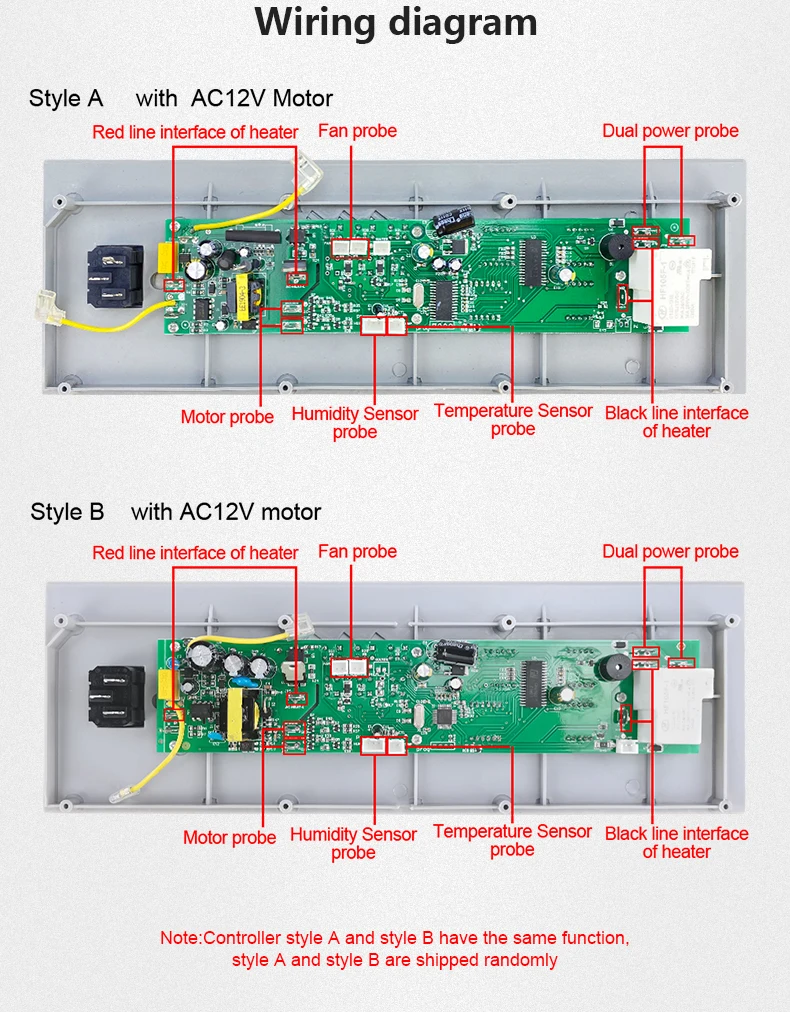 Wiring diagram

Style A with AC12V Motor

Red line interface of heater

Fan probe

Dual power probe

Motor probe

Humidity Sensor probe

Temperature Sensor probe

Black line interface of heater

Style B with AC12V motor

Red line interface of heater

Fan probe

Dual power probe

Motor probe

Humidity Sensor probe

Temperature Sensor probe

Black line interface of heater

Note:Controller style A and style B have the same function, style A and style B are shipped randomly