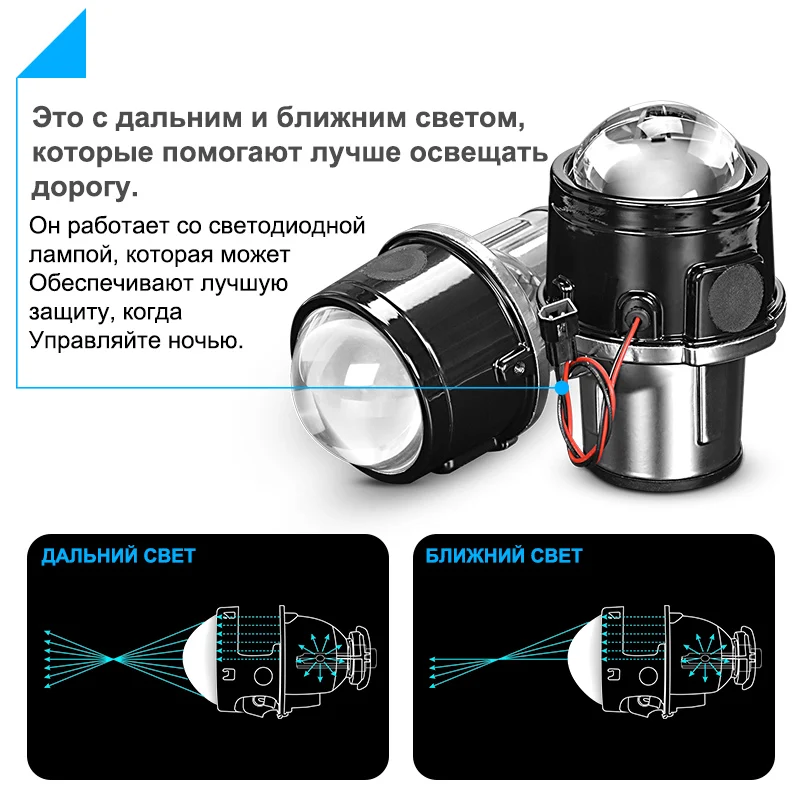 Это с дальним и ближним светом, которые помогают лучше освещать дорогу.

Он работает со светодиодной лампой, которая может Обеспечивают лучшую защиту, когда Управляйте ночью.

ДАЛЬНИЙ СВЕТ

БЛИЖНИЙ СВЕТ